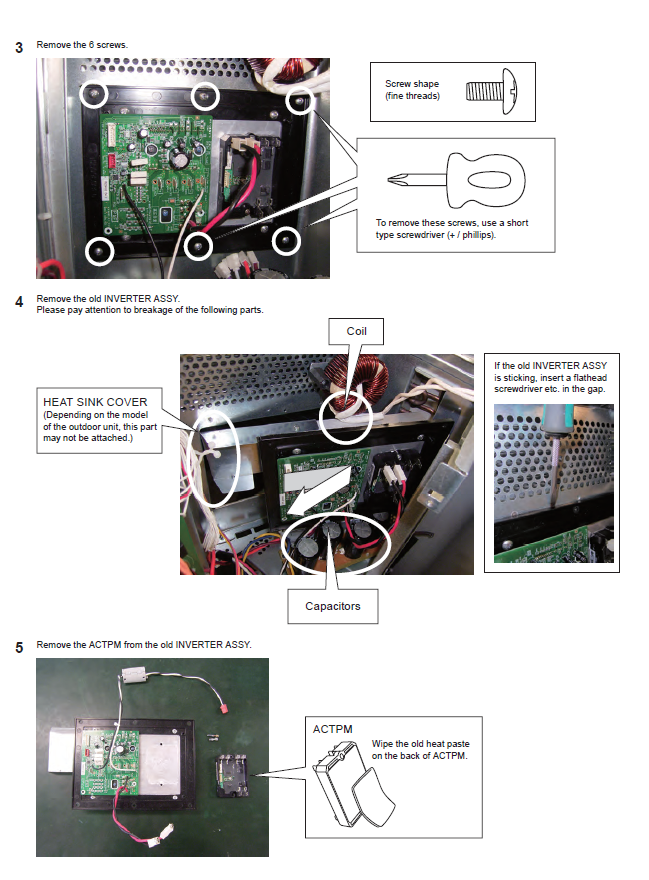 3 Remove the 6 screws.

Screw shape (fine threads)

To remove these screws, use a short type screwdriver (+ / phillips).

4 Remove the old INVERTER ASSY.
Please pay attention to breakage of the following parts.

Coil

HEAT SINK COVER
(Depending on the model of the outdoor unit, this part may not be attached.)

If the old INVERTER ASSY is sticking, insert a flathead screwdriver etc. in the gap.

Capacitors

5 Remove the ACTPM from the old INVERTER ASSY.

ACTPM

Wipe the old heat paste on the back of ACTPM.