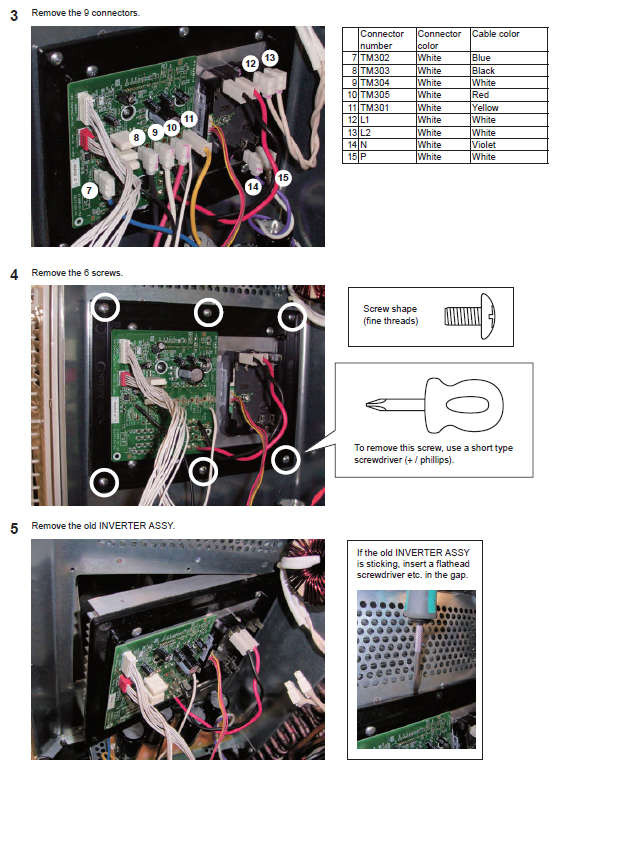 3 Remove the 9 connectors.

12 13
8 9 10 11
7
14 15

| | Connector number | Connector color | Cable color |
|---|---|---|---|
| 7 | TM302 | White | Blue |
| 8 | TM303 | White | Black |
| 9 | TM304 | White | White |
| 10 | TM305 | White | Red |
| 11 | TM301 | White | Yellow |
| 12 | L1 | White | White |
| 13 | L2 | White | White |
| 14 | N | White | Violet |
| 15 | P | White | White |

4 Remove the 6 screws.

Screw shape (fine threads)

To remove this screw, use a short type screwdriver (+ / phillips).

5 Remove the old INVERTER ASSY.

If the old INVERTER ASSY is sticking, insert a flathead screwdriver etc. in the gap.