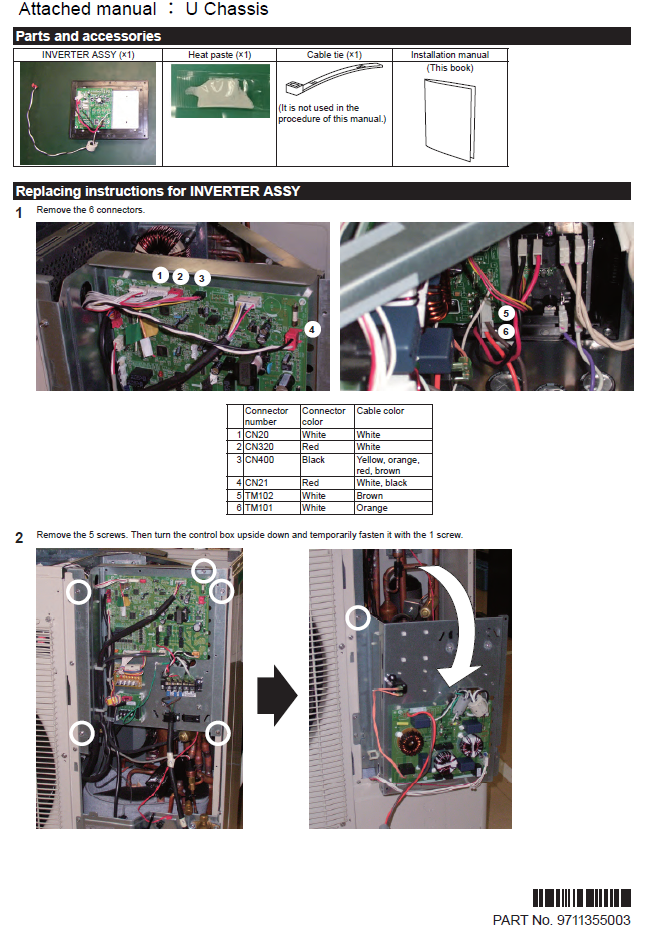 Attached manual : U Chassis

Parts and accessories

| INVERTER ASSY (×1) | Heat paste (×1) | Cable tie (×1) | Installation manual |
|---|---|---|---|
| | | (It is not used in the procedure of this manual.) | (This book) |

Replacing instructions for INVERTER ASSY

1 Remove the 6 connectors.

1 2 3 4 5 6

| | Connector number | Connector color | Cable color |
|---|---|---|---|
| 1 | CN20 | White | White |
| 2 | CN320 | Red | White |
| 3 | CN400 | Black | Yellow, orange, red, brown |
| 4 | CN21 | Red | White, black |
| 5 | TM102 | White | Brown |
| 6 | TM101 | White | Orange |

2 Remove the 5 screws. Then turn the control box upside down and temporarily fasten it with the 1 screw.

PART No. 9711355003