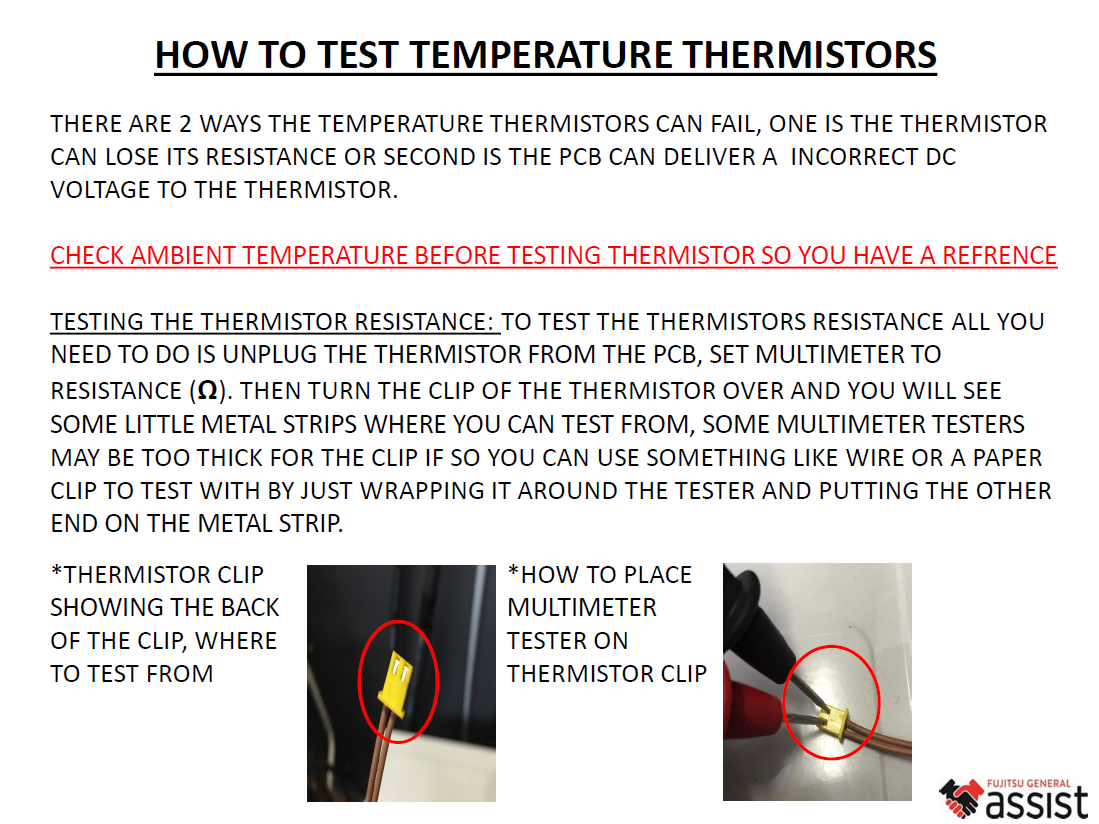 HOW TO TEST TEMPERATURE THERMISTORS

THERE ARE 2 WAYS THE TEMPERATURE THERMISTORS CAN FAIL, ONE IS THE THERMISTOR CAN LOSE ITS RESISTANCE OR SECOND IS THE PCB CAN DELIVER A INCORRECT DC VOLTAGE TO THE THERMISTOR.

CHECK AMBIENT TEMPERATURE BEFORE TESTING THERMISTOR SO YOU HAVE A REFRENCE

TESTING THE THERMISTOR RESISTANCE: TO TEST THE THERMISTORS RESISTANCE ALL YOU NEED TO DO IS UNPLUG THE THERMISTOR FROM THE PCB, SET MULTIMETER TO RESISTANCE ($\Omega$). THEN TURN THE CLIP OF THE THERMISTOR OVER AND YOU WILL SEE SOME LITTLE METAL STRIPS WHERE YOU CAN TEST FROM, SOME MULTIMETER TESTERS MAY BE TOO THICK FOR THE CLIP IF SO YOU CAN USE SOMETHING LIKE WIRE OR A PAPER CLIP TO TEST WITH BY JUST WRAPPING IT AROUND THE TESTER AND PUTTING THE OTHER END ON THE METAL STRIP.

*THERMISTOR CLIP SHOWING THE BACK OF THE CLIP, WHERE TO TEST FROM

*HOW TO PLACE MULTIMETER TESTER ON THERMISTOR CLIP

FUJITSU GENERAL assist