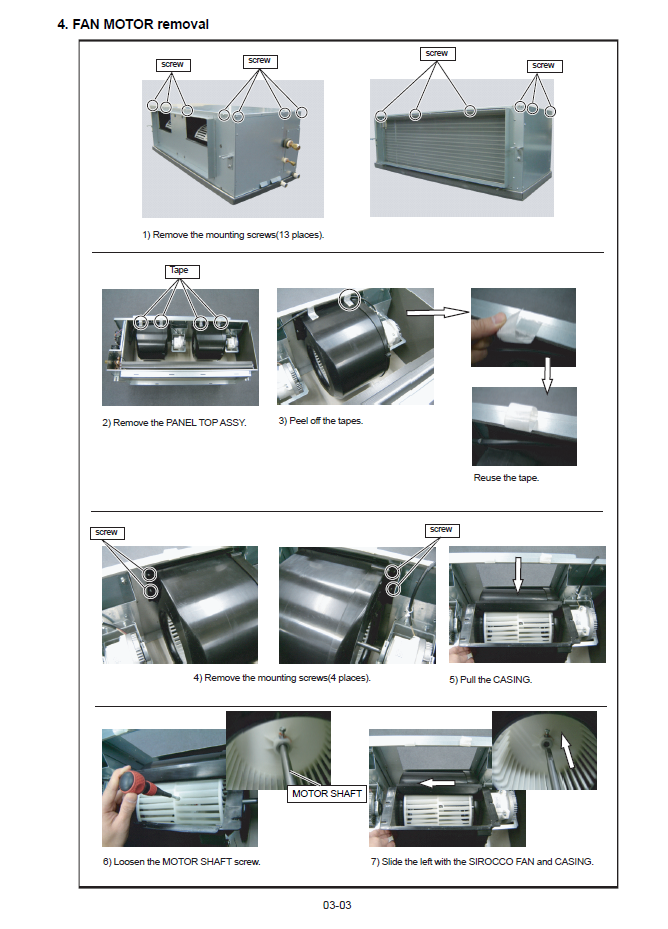 4. FAN MOTOR removal

screw

screw

screw

screw

1) Remove the mounting screws(13 places).

Tape

2) Remove the PANEL TOP ASSY.

3) Peel off the tapes.

Reuse the tape.

screw

screw

4) Remove the mounting screws(4 places).

5) Pull the CASING.

MOTOR SHAFT

6) Loosen the MOTOR SHAFT screw.

7) Slide the left with the SIROCCO FAN and CASING.

03-03