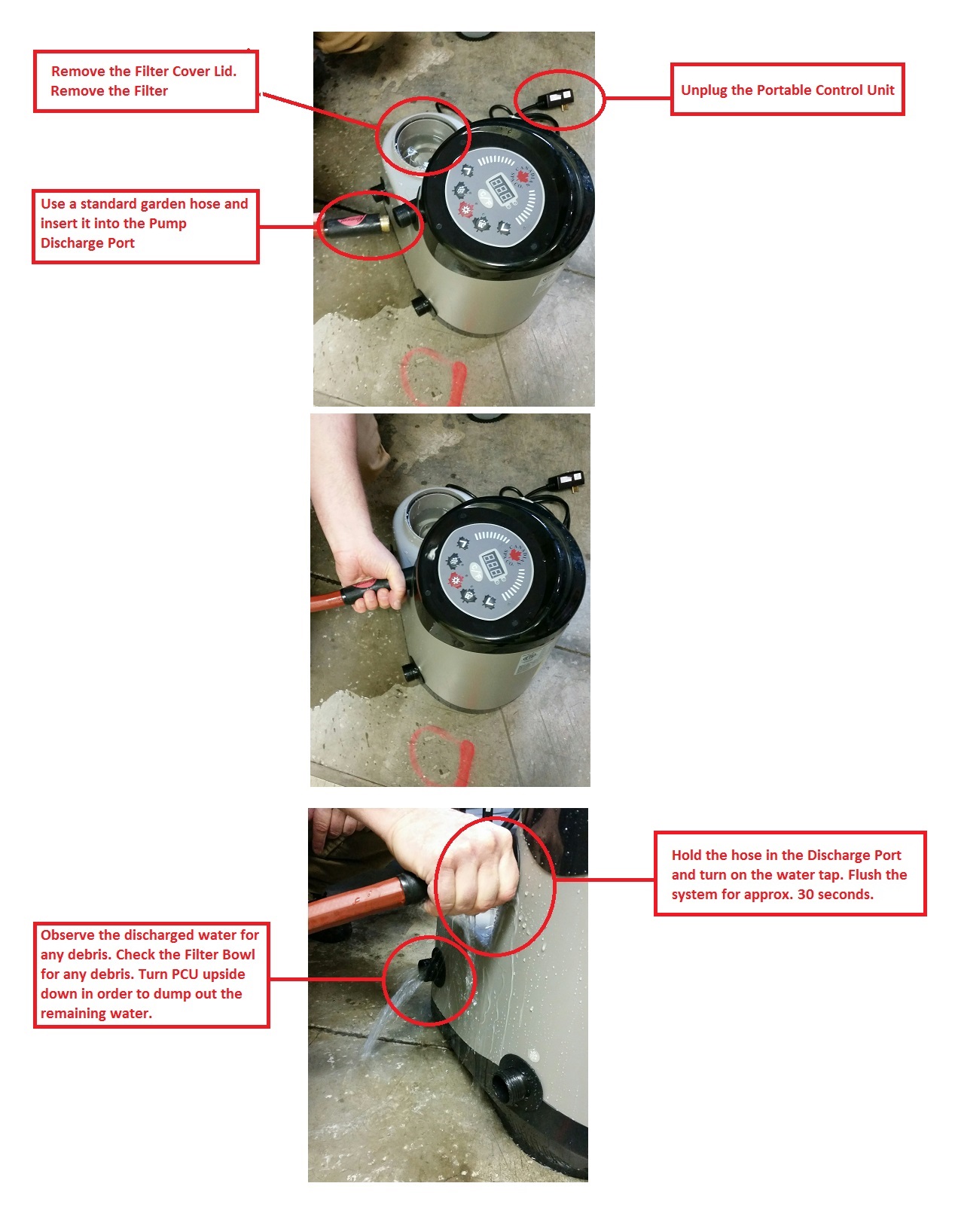 Remove the Filter Cover Lid.
Remove the Filter

Unplug the Portable Control Unit

Use a standard garden hose and insert it into the Pump Discharge Port

Hold the hose in the Discharge Port and turn on the water tap. Flush the system for approx. 30 seconds.

Observe the discharged water for any debris. Check the Filter Bowl for any debris. Turn PCU upside down in order to dump out the remaining water.