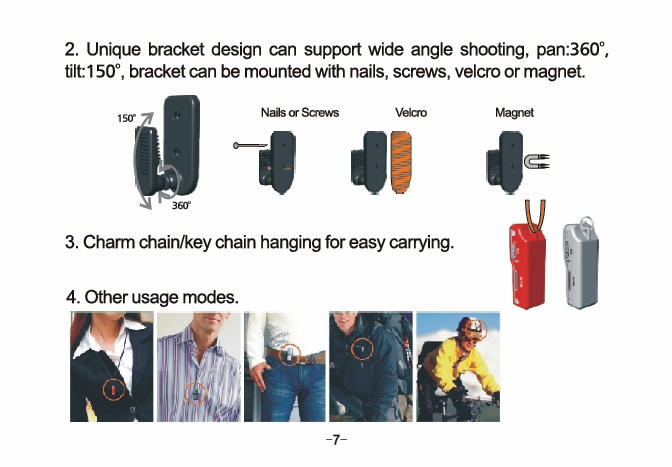 2. Unique bracket design can support wide angle shooting, pan:360°, tilt:150°, bracket can be mounted with nails, screws, velcro or magnet.

150°

360°

Nails or Screws

Velcro

Magnet

3. Charm chain/key chain hanging for easy carrying.

4. Other usage modes.

-7-