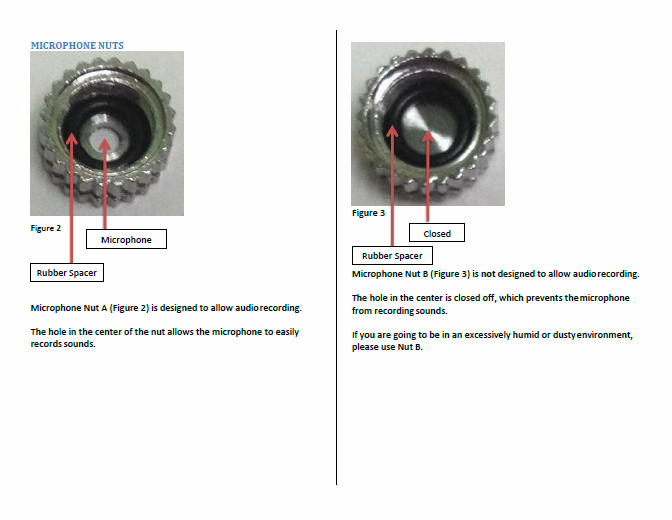 MICROPHONE NUTS

Figure 2

Microphone

Rubber Spacer

Microphone Nut A (Figure 2) is designed to allow audio recording.

The hole in the center of the nut allows the microphone to easily records sounds.

Figure 3

Closed

Rubber Spacer

Microphone Nut B (Figure 3) is not designed to allow audio recording.

The hole in the center is closed off, which prevents the microphone from recording sounds.

If you are going to be in an excessively humid or dusty environment, please use Nut B.