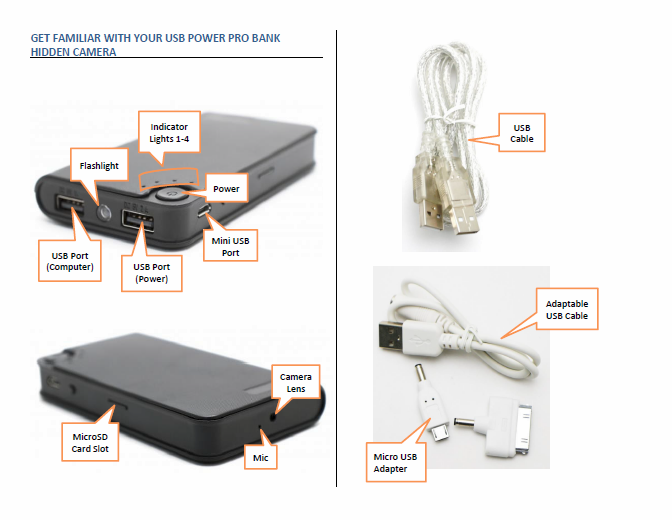 GET FAMILIAR WITH YOUR USB POWER PRO BANK HIDDEN CAMERA

Indicator Lights 1-4

Flashlight

Power

Mini USB Port

USB Port (Computer)

USB Port (Power)

Camera Lens

MicroSD Card Slot

Mic

USB Cable

Adaptable USB Cable

Micro USB Adapter