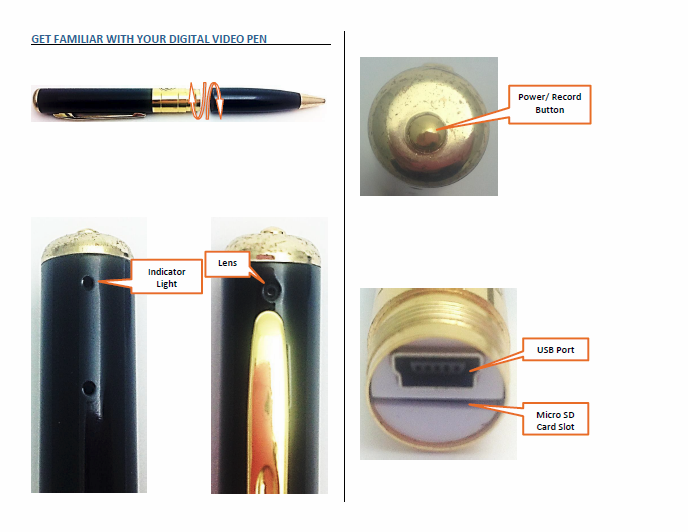 GET FAMILIAR WITH YOUR DIGITAL VIDEO PEN

Indicator Light

Lens

Power/ Record Button

USB Port

Micro SD Card Slot