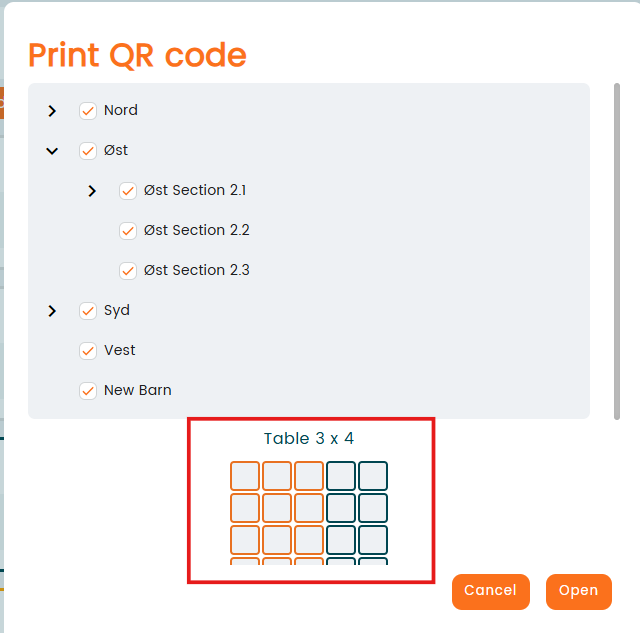 Print QR code

Nord

Øst

Øst Section 2.1

Øst Section 2.2

Øst Section 2.3

Syd

Vest

New Barn

Table 3 x 4

Cancel

Open