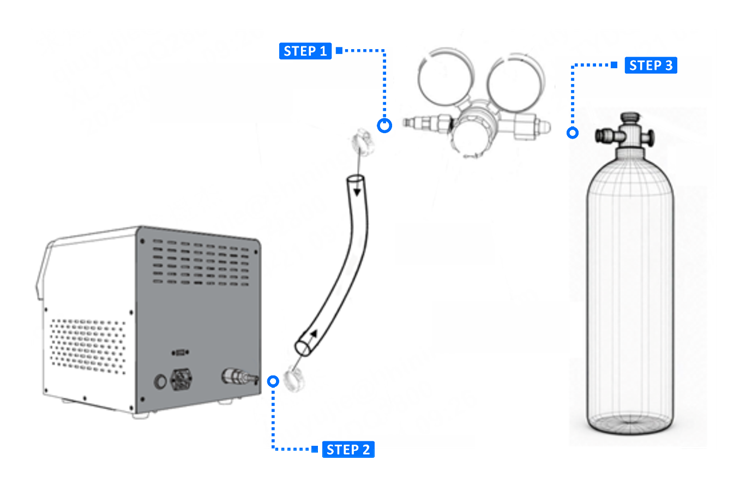 STEP 1

STEP 3

STEP 2