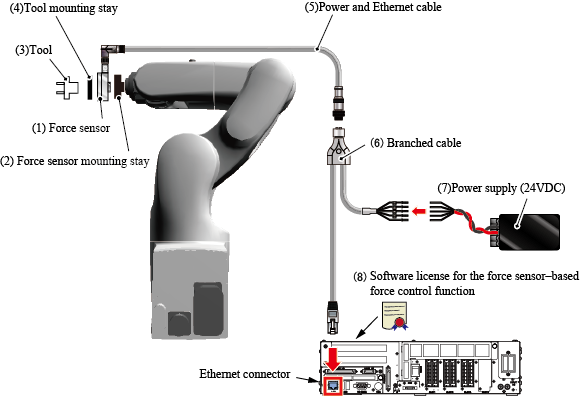 (4)Tool mounting stay

(5)Power and Ethernet cable

(3)Tool

(1) Force sensor

(2) Force sensor mounting stay

(6) Branched cable

(7)Power supply (24VDC)

(8) Software license for the force sensor–based force control function

Ethernet connector