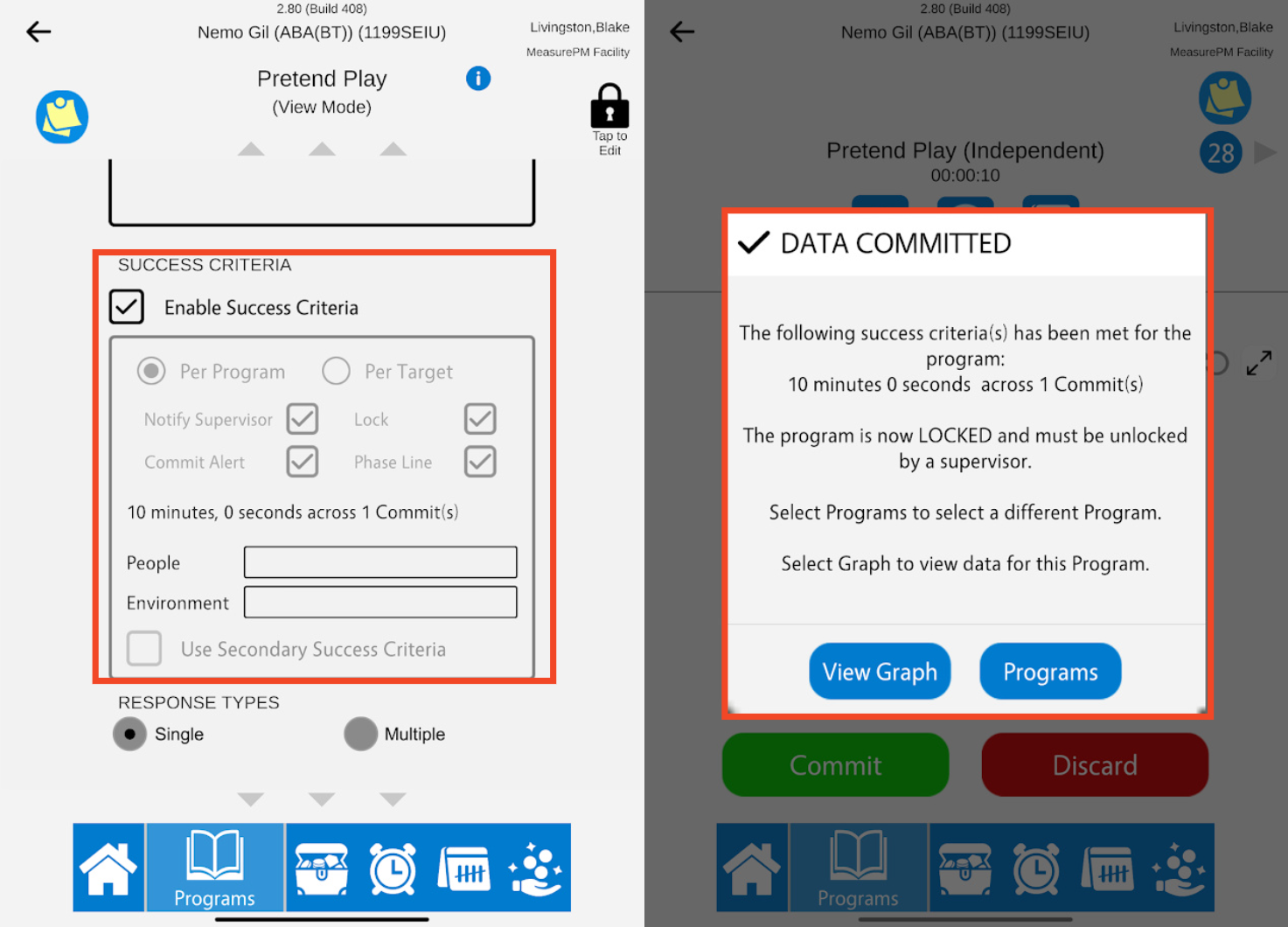 2.80 (Build 408)
Nemo Gil (ABA(BT)) (1199SEIU)
Livingston,Blake
MeasurePM Facility

Pretend Play
(View Mode)

Tap to Edit

SUCCESS CRITERIA
Enable Success Criteria
Per Program
Per Target
Notify Supervisor
Lock
Commit Alert
Phase Line
10 minutes, 0 seconds across 1 Commit(s)
People
Environment
Use Secondary Success Criteria

RESPONSE TYPES
Single
Multiple

Programs

2.80 (Build 408)
Nemo Gil (ABA(BT)) (1199SEIU)
Livingston,Blake
MeasurePM Facility

Pretend Play (Independent)
00:00:10
28

DATA COMMITTED

The following success criteria(s) has been met for the program:
10 minutes 0 seconds across 1 Commit(s)

The program is now LOCKED and must be unlocked by a supervisor.

Select Programs to select a different Program.

Select Graph to view data for this Program.

View Graph
Programs

Commit
Discard

Programs