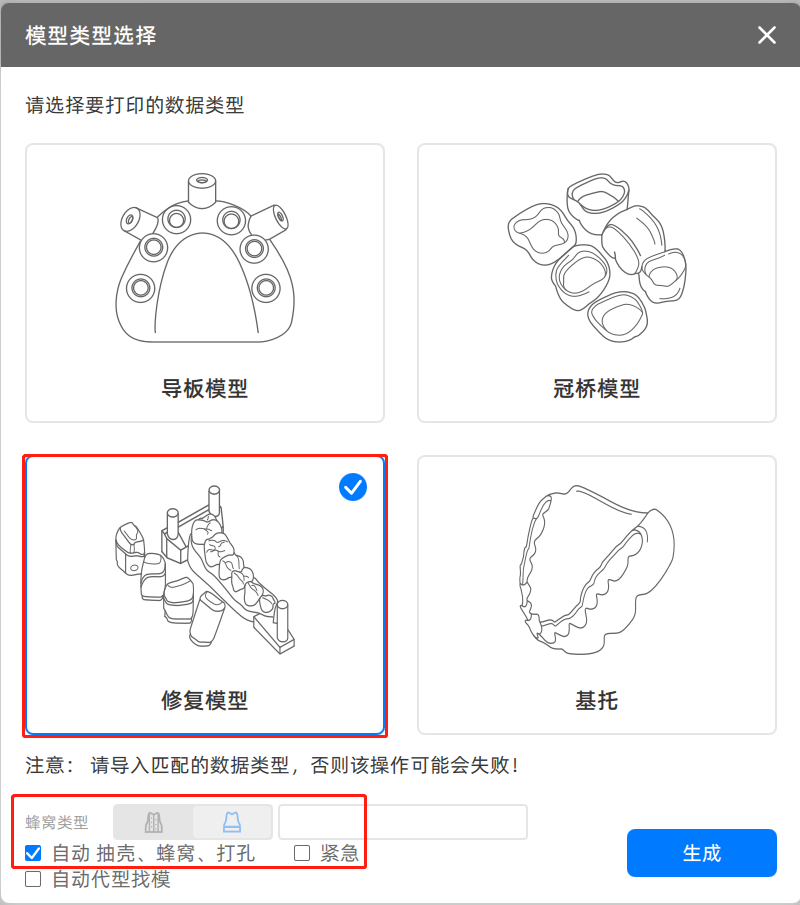 模型类型选择

请选择要打印的数据类型

导板模型

冠桥模型

修复模型

基托

注意： 请导入匹配的数据类型，否则该操作可能会失败！

蜂窝类型

自动 抽壳、蜂窝、打孔

紧急

自动代型找模

生成