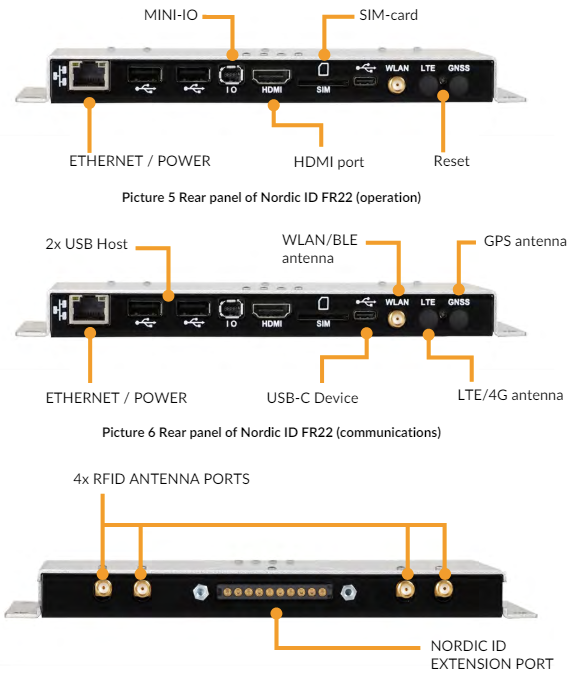 MINI-IO
SIM-card
IO
HDMI
SIM
WLAN
LTE
GNSS
ETHERNET / POWER
HDMI port
Reset

Picture 5 Rear panel of Nordic ID FR22 (operation)

2x USB Host
WLAN/BLE antenna
GPS antenna
IO
HDMI
SIM
WLAN
LTE
GNSS
ETHERNET / POWER
USB-C Device
LTE/4G antenna

Picture 6 Rear panel of Nordic ID FR22 (communications)

4x RFID ANTENNA PORTS
NORDIC ID EXTENSION PORT