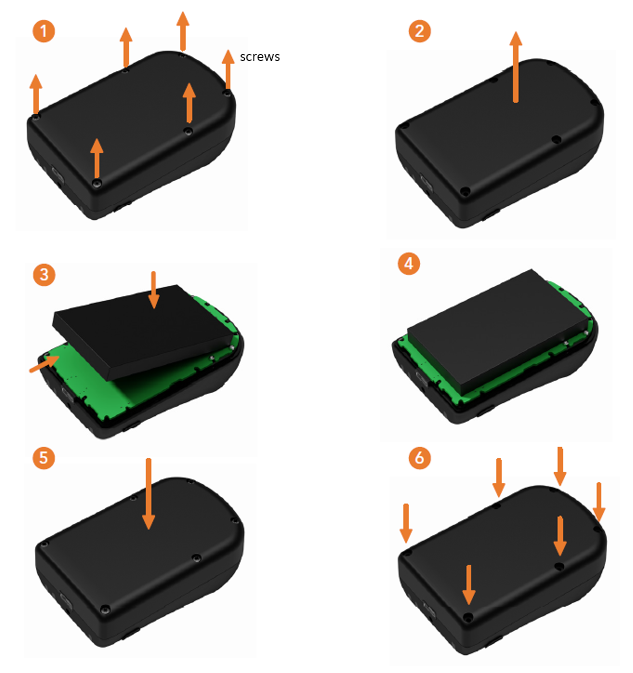 1

screws

2

3

4

5

6