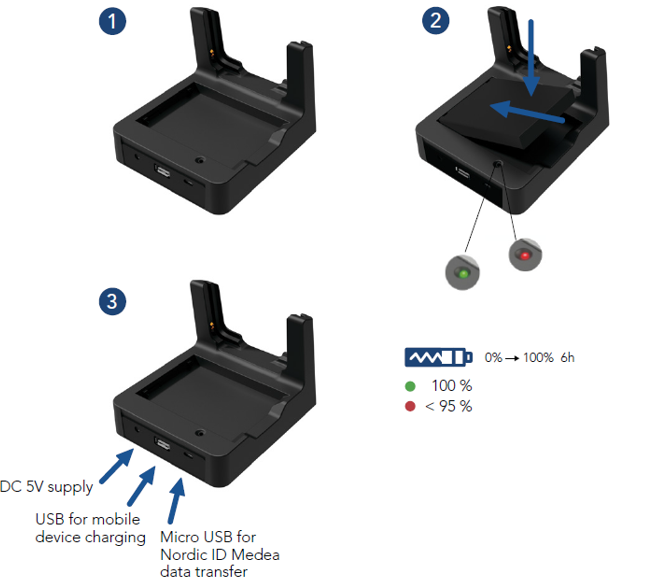 1

2

3

0% → 100% 6h

100 %

< 95 %

DC 5V supply

USB for mobile device charging

Micro USB for Nordic ID Medea data transfer