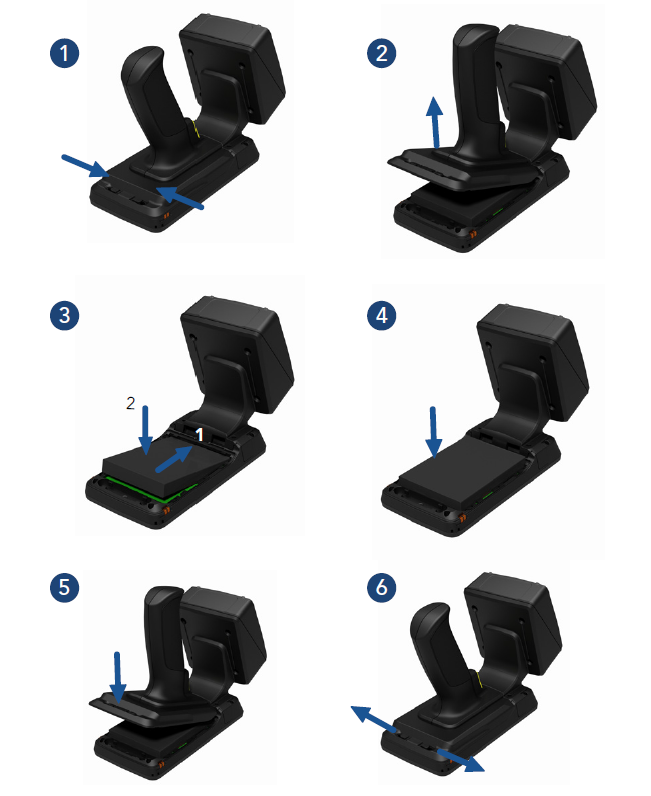 1

2

3

2

1

4

5

6