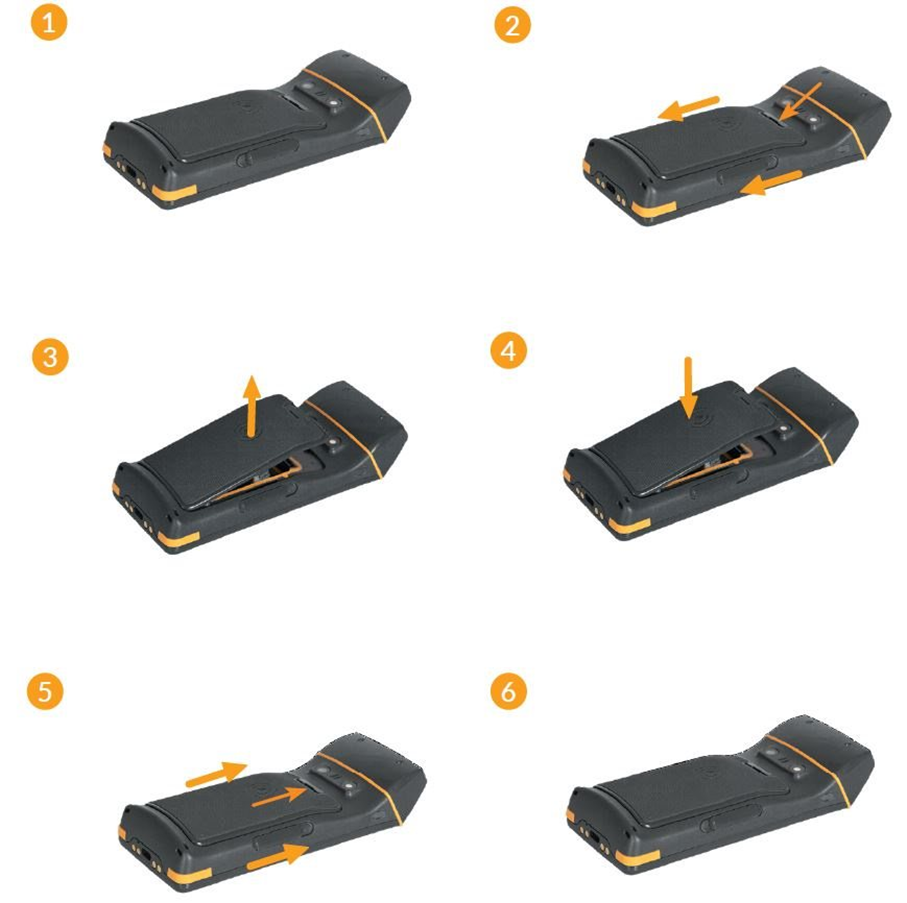 1

2

3

4

5

6