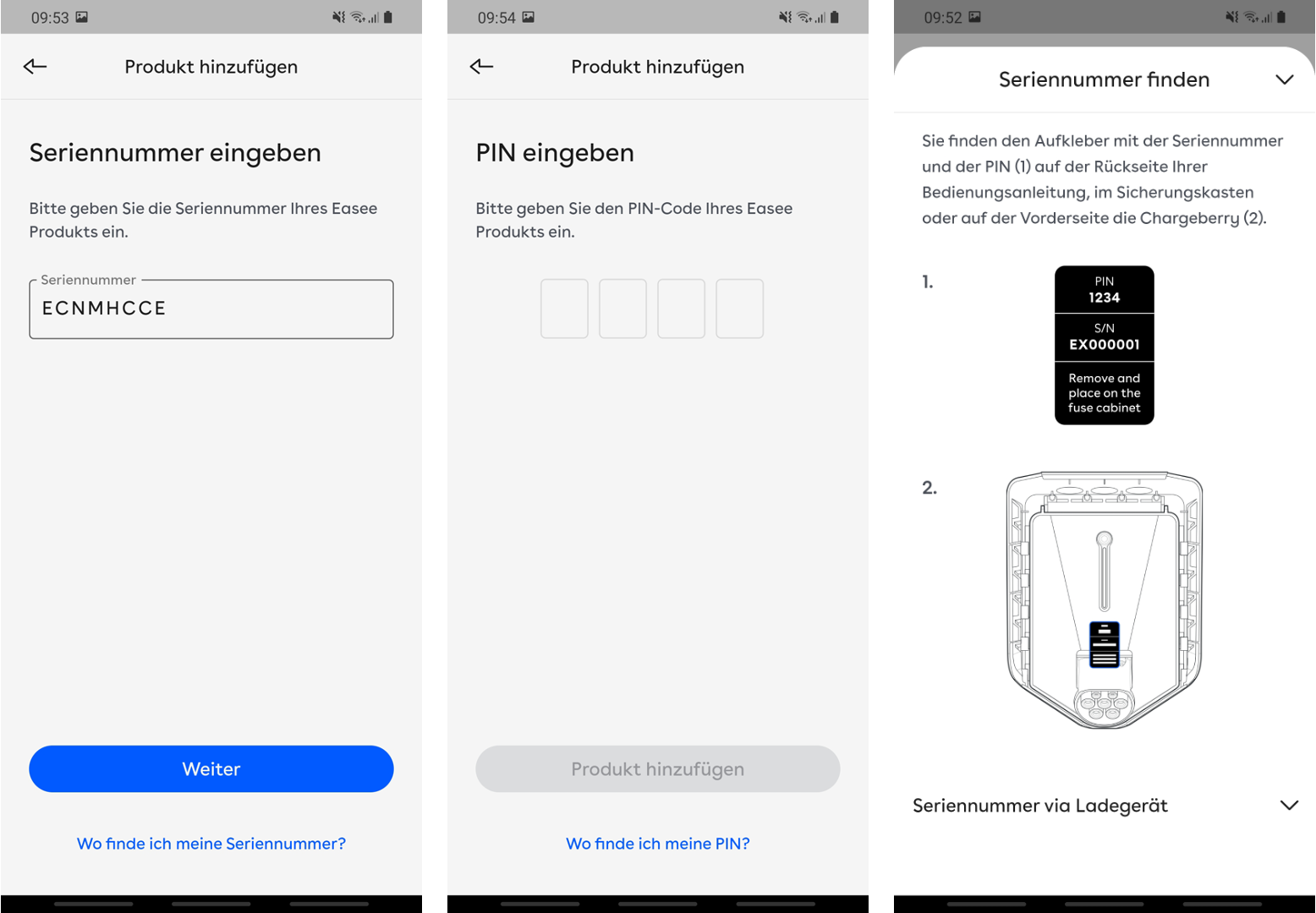 09:53

Produkt hinzufügen

Seriennummer eingeben

Bitte geben Sie die Seriennummer Ihres Easee Produkts ein.

Seriennummer

ECNMHCCE

Weiter

Wo finde ich meine Seriennummer?

09:54

Produkt hinzufügen

PIN eingeben

Bitte geben Sie den PIN-Code Ihres Easee Produkts ein.

Produkt hinzufügen

Wo finde ich meine PIN?

09:52

Seriennummer finden

Sie finden den Aufkleber mit der Seriennummer und der PIN (1) auf der Rückseite Ihrer Bedienungsanleitung, im Sicherungskasten oder auf der Vorderseite die Chargeberry (2).

1.

PIN
1234
S/N
EX000001
Remove and place on the fuse cabinet

2.

Seriennummer via Ladegerät