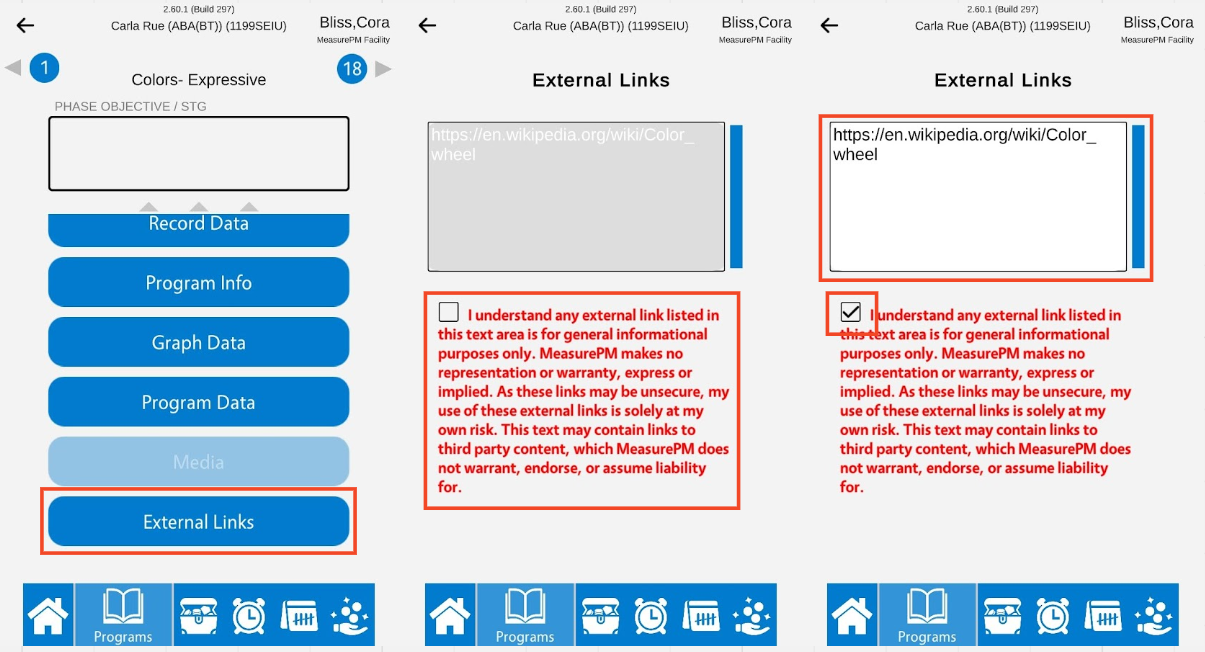 2.60.1 (Build 297)
Carla Rue (ABA(BT)) (1199SEIU)
Bliss,Cora
MeasurePM Facility

1
Colors- Expressive
18

PHASE OBJECTIVE / STG

Record Data
Program Info
Graph Data
Program Data
Media
External Links

Programs

2.60.1 (Build 297)
Carla Rue (ABA(BT)) (1199SEIU)
Bliss,Cora
MeasurePM Facility

External Links

https://en.wikipedia.org/wiki/Color_wheel

I understand any external link listed in this text area is for general informational purposes only. MeasurePM makes no representation or warranty, express or implied. As these links may be unsecure, my use of these external links is solely at my own risk. This text may contain links to third party content, which MeasurePM does not warrant, endorse, or assume liability for.

Programs

2.60.1 (Build 297)
Carla Rue (ABA(BT)) (1199SEIU)
Bliss,Cora
MeasurePM Facility

External Links

https://en.wikipedia.org/wiki/Color_wheel

I understand any external link listed in this text area is for general informational purposes only. MeasurePM makes no representation or warranty, express or implied. As these links may be unsecure, my use of these external links is solely at my own risk. This text may contain links to third party content, which MeasurePM does not warrant, endorse, or assume liability for.

Programs