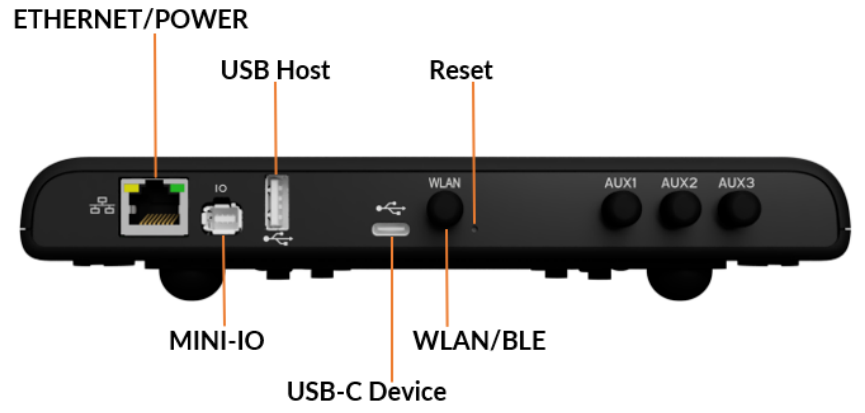 ETHERNET/POWER

USB Host

Reset

IO

WLAN

AUX1

AUX2

AUX3

MINI-IO

WLAN/BLE

USB-C Device