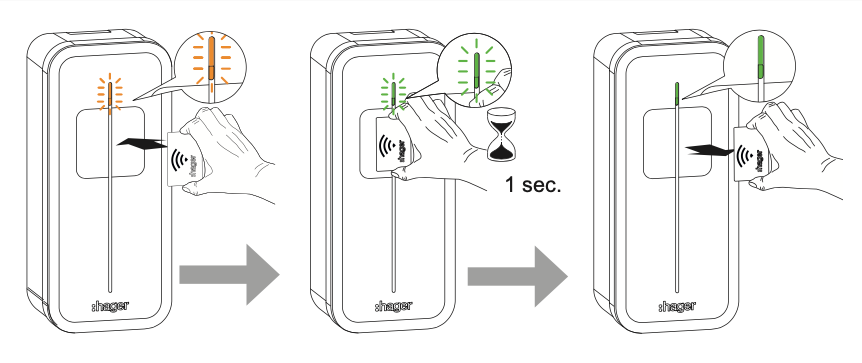 :hager

:hager

1 sec.

:hager

:hager

:hager

:hager