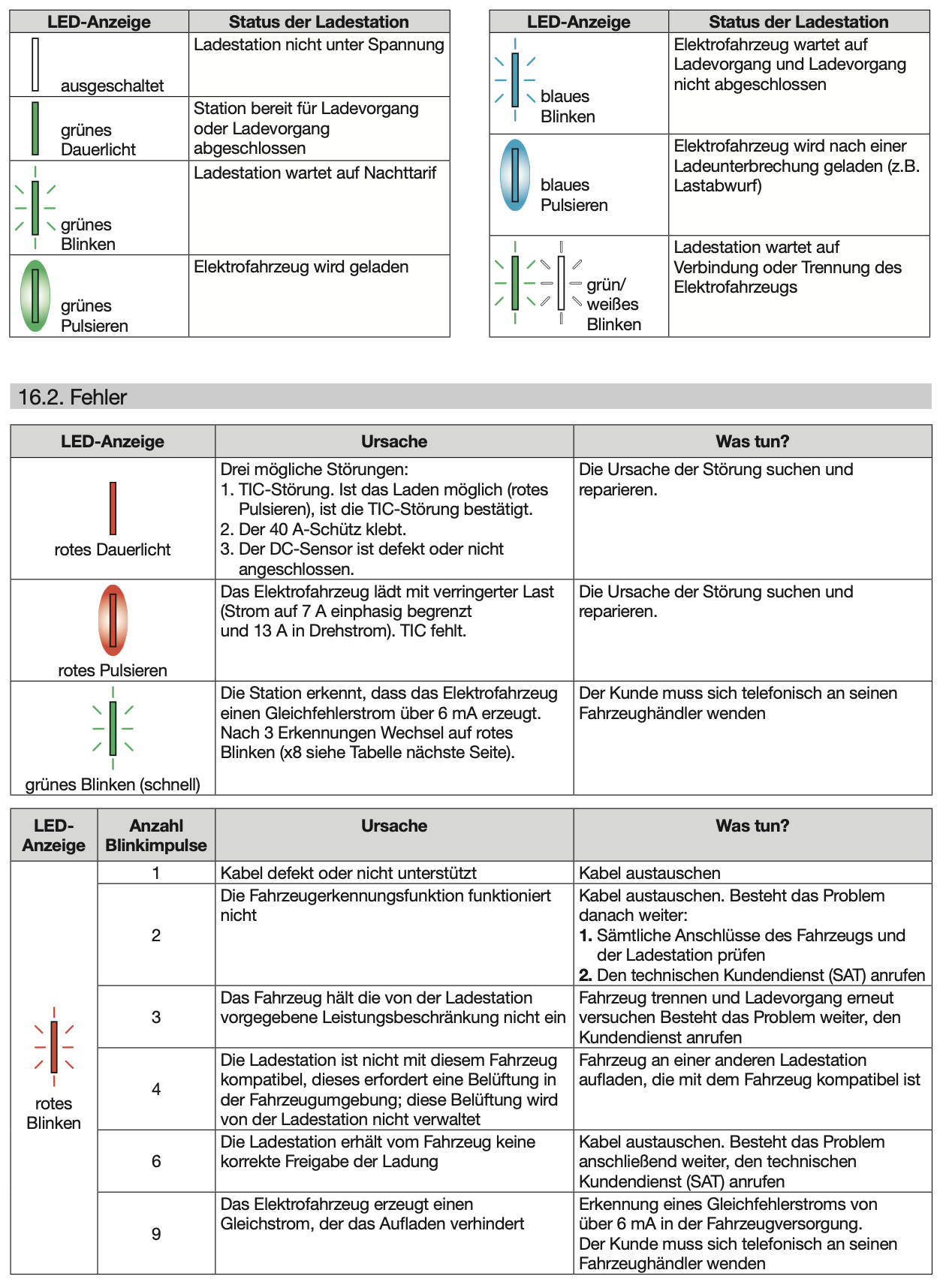 | LED-Anzeige | Status der Ladestation |
|---|---|
| ausgeschaltet | Ladestation nicht unter Spannung |
| grünes Dauerlicht | Station bereit für Ladevorgang oder Ladevorgang abgeschlossen |
| grünes Blinken | Ladestation wartet auf Nachttarif |
| grünes Pulsieren | Elektrofahrzeug wird geladen |

| LED-Anzeige | Status der Ladestation |
|---|---|
| blaues Blinken | Elektrofahrzeug wartet auf Ladevorgang und Ladevorgang nicht abgeschlossen |
| blaues Pulsieren | Elektrofahrzeug wird nach einer Ladeunterbrechung geladen (z.B. Lastabwurf) |
| grün/ weißes Blinken | Ladestation wartet auf Verbindung oder Trennung des Elektrofahrzeugs |

16.2. Fehler

| LED-Anzeige | Ursache | Was tun? |
|---|---|---|
| rotes Dauerlicht | Drei mögliche Störungen: 1. TIC-Störung. Ist das Laden möglich (rotes Pulsieren), ist die TIC-Störung bestätigt. 2. Der 40 A-Schütz klebt. 3. Der DC-Sensor ist defekt oder nicht angeschlossen. | Die Ursache der Störung suchen und reparieren. |
| rotes Pulsieren | Das Elektrofahrzeug lädt mit verringerter Last (Strom auf 7 A einphasig begrenzt und 13 A in Drehstrom). TIC fehlt. | Die Ursache der Störung suchen und reparieren. |
| grünes Blinken (schnell) | Die Station erkennt, dass das Elektrofahrzeug einen Gleichfehlerstrom über 6 mA erzeugt. Nach 3 Erkennungen Wechsel auf rotes Blinken (x8 siehe Tabelle nächste Seite). | Der Kunde muss sich telefonisch an seinen Fahrzeughändler wenden |

| LED-Anzeige | Anzahl Blinkimpulse | Ursache | Was tun? |
|---|---|---|---|
| rotes Blinken | 1 | Kabel defekt oder nicht unterstützt | Kabel austauschen |
| | 2 | Die Fahrzeugerkennungsfunktion funktioniert nicht | Kabel austauschen. Besteht das Problem danach weiter: **1.** Sämtliche Anschlüsse des Fahrzeugs und der Ladestation prüfen **2.** Den technischen Kundendienst (SAT) anrufen |
| | 3 | Das Fahrzeug hält die von der Ladestation vorgegebene Leistungsbeschränkung nicht ein | Fahrzeug trennen und Ladevorgang erneut versuchen Besteht das Problem weiter, den Kundendienst anrufen |
| | 4 | Die Ladestation ist nicht mit diesem Fahrzeug kompatibel, dieses erfordert eine Belüftung in der Fahrzeugumgebung; diese Belüftung wird von der Ladestation nicht verwaltet | Fahrzeug an einer anderen Ladestation aufladen, die mit dem Fahrzeug kompatibel ist |
| | 6 | Die Ladestation erhält vom Fahrzeug keine korrekte Freigabe der Ladung | Kabel austauschen. Besteht das Problem anschließend weiter, den technischen Kundendienst (SAT) anrufen |
| | 9 | Das Elektrofahrzeug erzeugt einen Gleichstrom, der das Aufladen verhindert | Erkennung eines Gleichfehlerstroms von über 6 mA in der Fahrzeugversorgung. Der Kunde muss sich telefonisch an seinen Fahrzeughändler wenden |