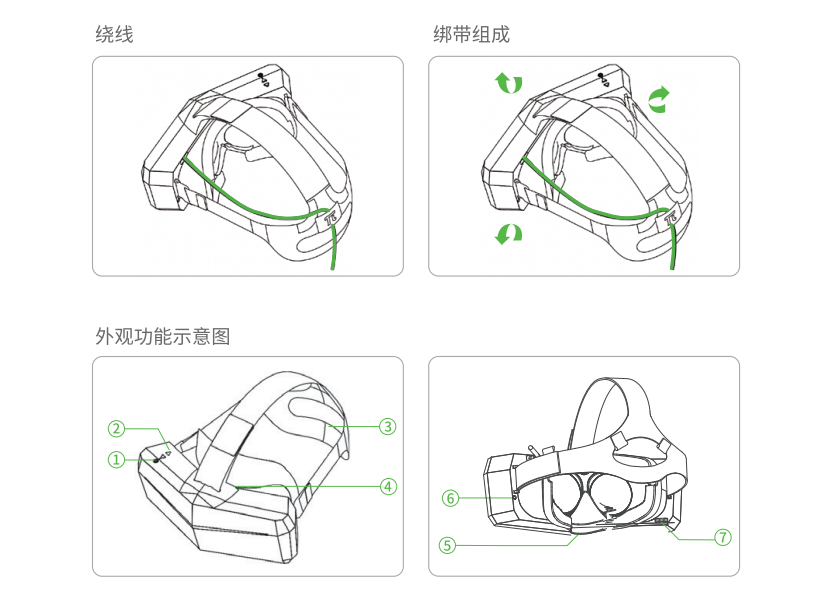 绕线

绑带组成

外观功能示意图

②
①
③
④

⑥
⑤
⑦