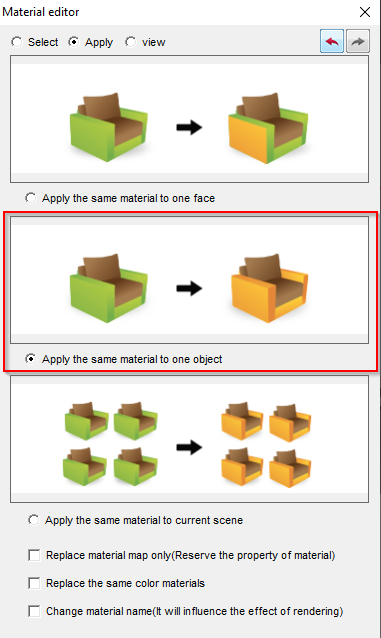 Material editor

Select Apply view

Apply the same material to one face

Apply the same material to one object

Apply the same material to current scene

Replace material map only(Reserve the property of material)

Replace the same color materials

Change material name(It will influence the effect of rendering)