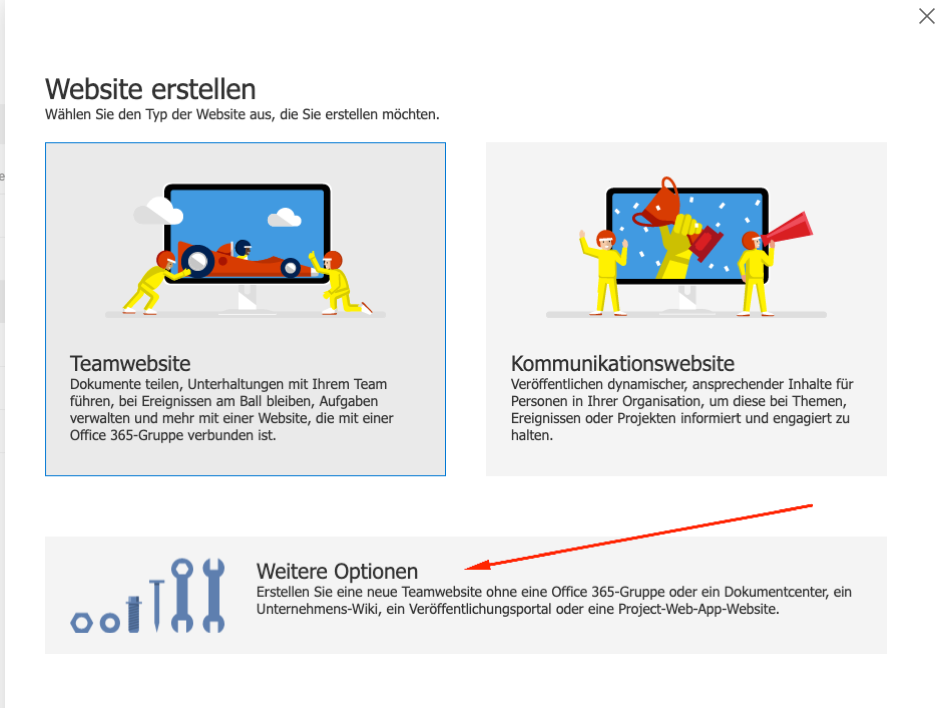 Website erstellen
Wählen Sie den Typ der Website aus, die Sie erstellen möchten.

Teamwebsite
Dokumente teilen, Unterhaltungen mit Ihrem Team führen, bei Ereignissen am Ball bleiben, Aufgaben verwalten und mehr mit einer Website, die mit einer Office 365-Gruppe verbunden ist.

Kommunikationswebsite
Veröffentlichen dynamischer, ansprechender Inhalte für Personen in Ihrer Organisation, um diese bei Themen, Ereignissen oder Projekten informiert und engagiert zu halten.

Weitere Optionen
Erstellen Sie eine neue Teamwebsite ohne eine Office 365-Gruppe oder ein Dokumentcenter, ein Unternehmens-Wiki, ein Veröffentlichungsportal oder eine Project-Web-App-Website.