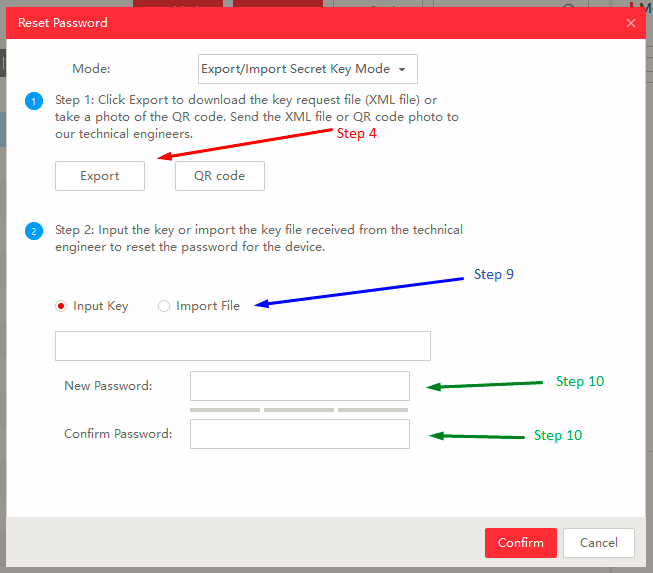 Reset Password

Mode: Export/Import Secret Key Mode

1 Step 1: Click Export to download the key request file (XML file) or take a photo of the QR code. Send the XML file or QR code photo to our technical engineers.

Step 4

Export QR code

2 Step 2: Input the key or import the key file received from the technical engineer to reset the password for the device.

Step 9

Input Key Import File

New Password: Step 10

Confirm Password: Step 10

Confirm Cancel