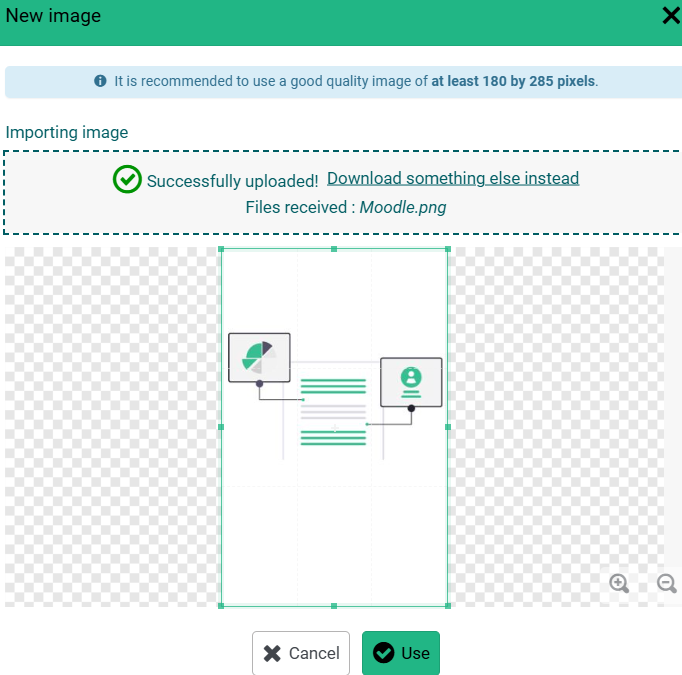 New image

It is recommended to use a good quality image of at least 180 by 285 pixels.

Importing image

Successfully uploaded! Download something else instead
Files received : Moodle.png

Cancel Use