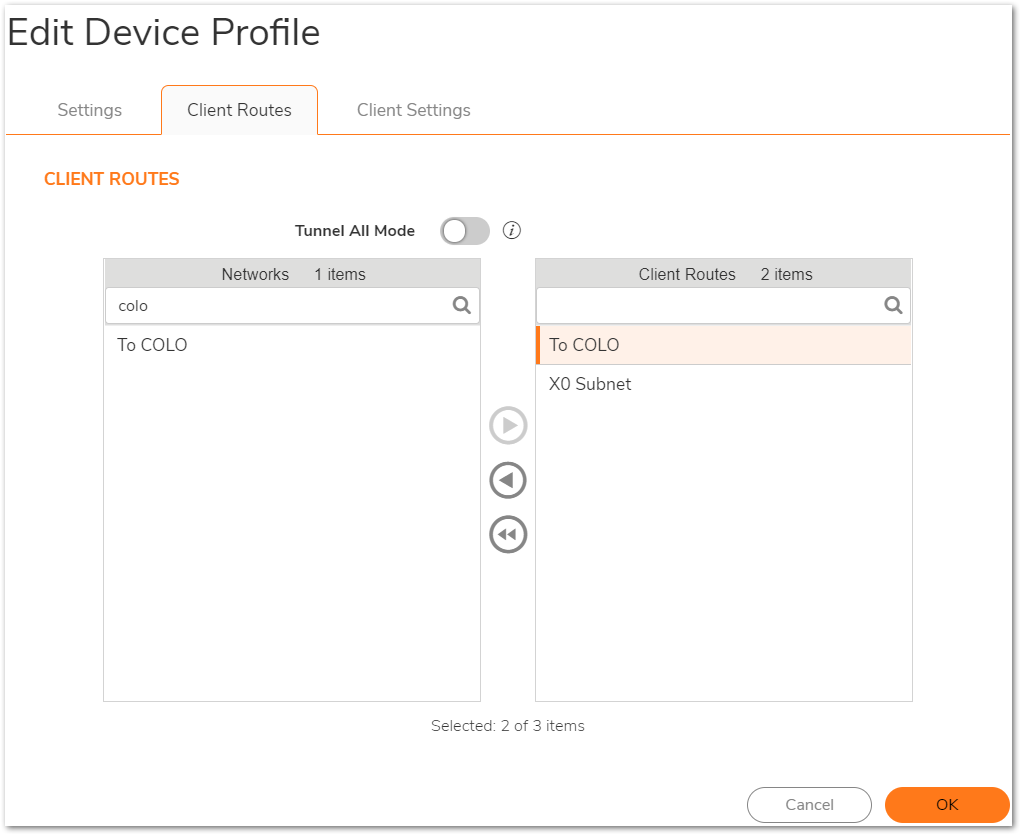 Edit Device Profile

Settings

Client Routes

Client Settings

CLIENT ROUTES

Tunnel All Mode

Networks 1 items

colo

To COLO

Client Routes 2 items

To COLO

X0 Subnet

Selected: 2 of 3 items

Cancel

OK