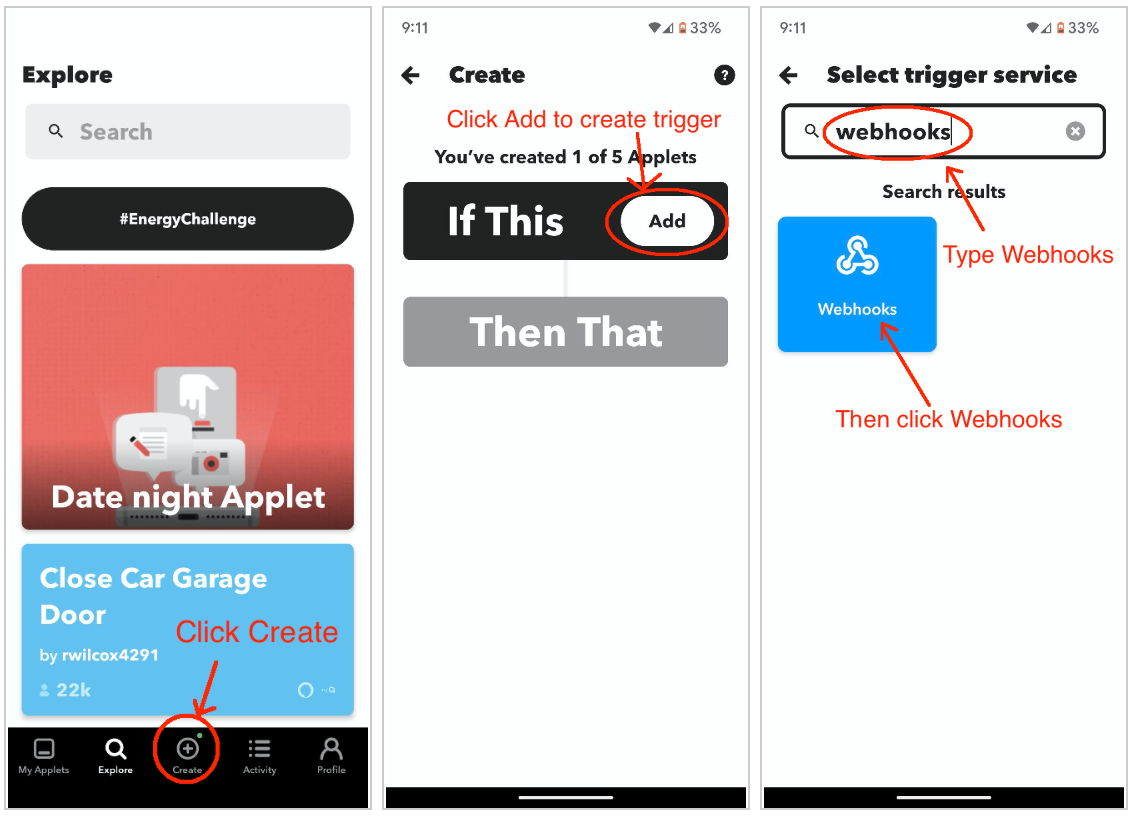 Explore

Search

#EnergyChallenge

Date night Applet

Close Car Garage Door

by rwilcox4291

22k

Click Create

My Applets Explore Create Activity Profile

9:11 33%

Create

?

Click Add to create trigger

You've created 1 of 5 Applets

If This Add

Then That

9:11 33%

Select trigger service

webhooks

Search results

Type Webhooks

Webhooks

Then click Webhooks