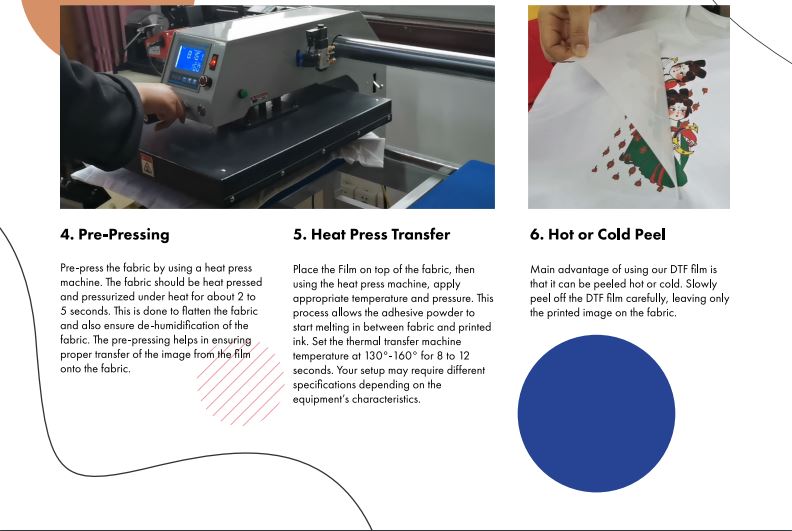 4. Pre-Pressing

Pre-press the fabric by using a heat press machine. The fabric should be heat pressed and pressurized under heat for about 2 to 5 seconds. This is done to flatten the fabric and also ensure de-humidification of the fabric. The pre-pressing helps in ensuring proper transfer of the image from the film onto the fabric.

5. Heat Press Transfer

Place the Film on top of the fabric, then using the heat press machine, apply appropriate temperature and pressure. This process allows the adhesive powder to start melting in between fabric and printed ink. Set the thermal transfer machine temperature at 130°-160° for 8 to 12 seconds. Your setup may require different specifications depending on the equipment's characteristics.

6. Hot or Cold Peel

Main advantage of using our DTF film is that it can be peeled hot or cold. Slowly peel off the DTF film carefully, leaving only the printed image on the fabric.