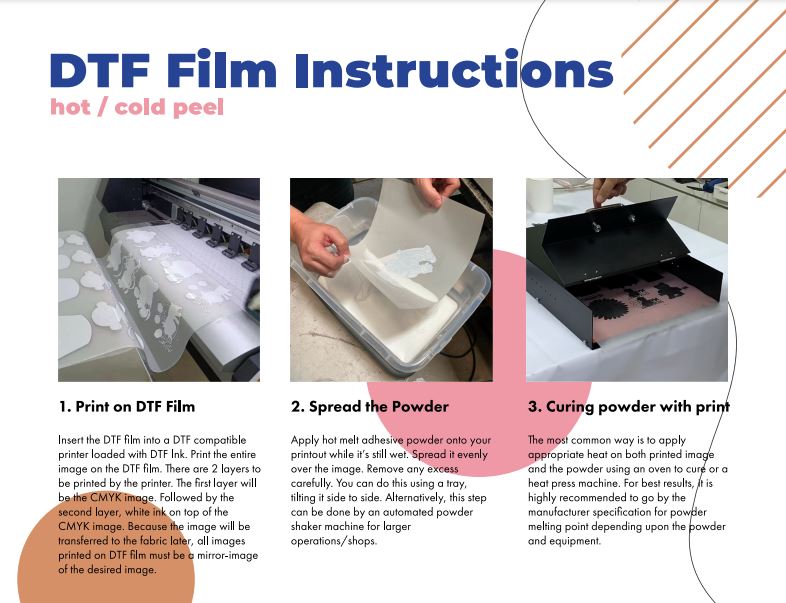 DTF Film Instructions

hot / cold peel

1. Print on DTF Film

Insert the DTF film into a DTF compatible printer loaded with DTF Ink. Print the entire image on the DTF film. There are 2 layers to be printed by the printer. The first layer will be the CMYK image. Followed by the second layer, white ink on top of the CMYK image. Because the image will be transferred to the fabric later, all images printed on DTF film must be a mirror-image of the desired image.

2. Spread the Powder

Apply hot melt adhesive powder onto your printout while it's still wet. Spread it evenly over the image. Remove any excess carefully. You can do this using a tray, tilting it side to side. Alternatively, this step can be done by an automated powder shaker machine for larger operations/shops.

3. Curing powder with print

The most common way is to apply appropriate heat on both printed image and the powder using an oven to cure or a heat press machine. For best results, it is highly recommended to go by the manufacturer specification for powder melting point depending upon the powder and equipment.