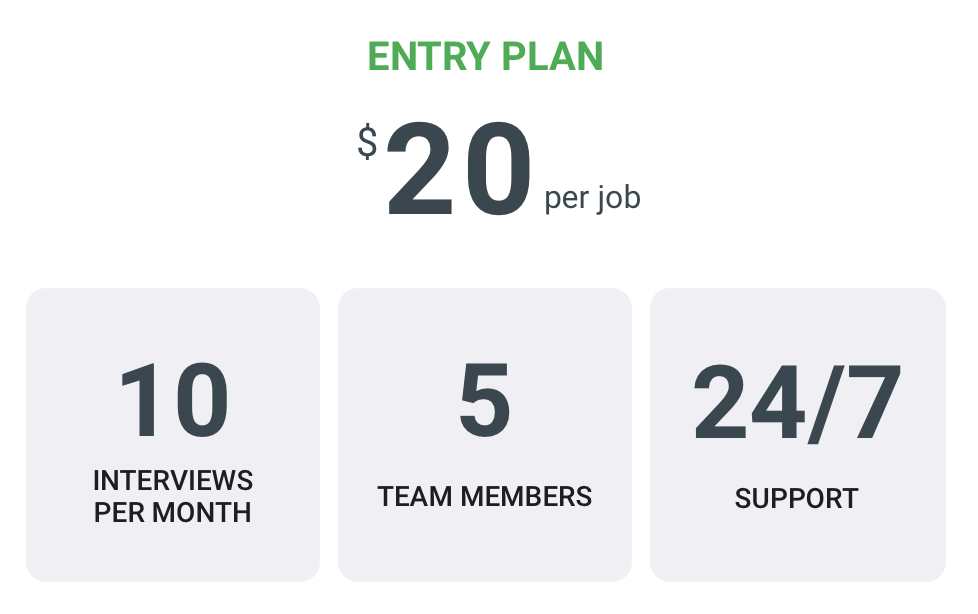 ENTRY PLAN

$20 per job

10
INTERVIEWS PER MONTH

5
TEAM MEMBERS

24/7
SUPPORT