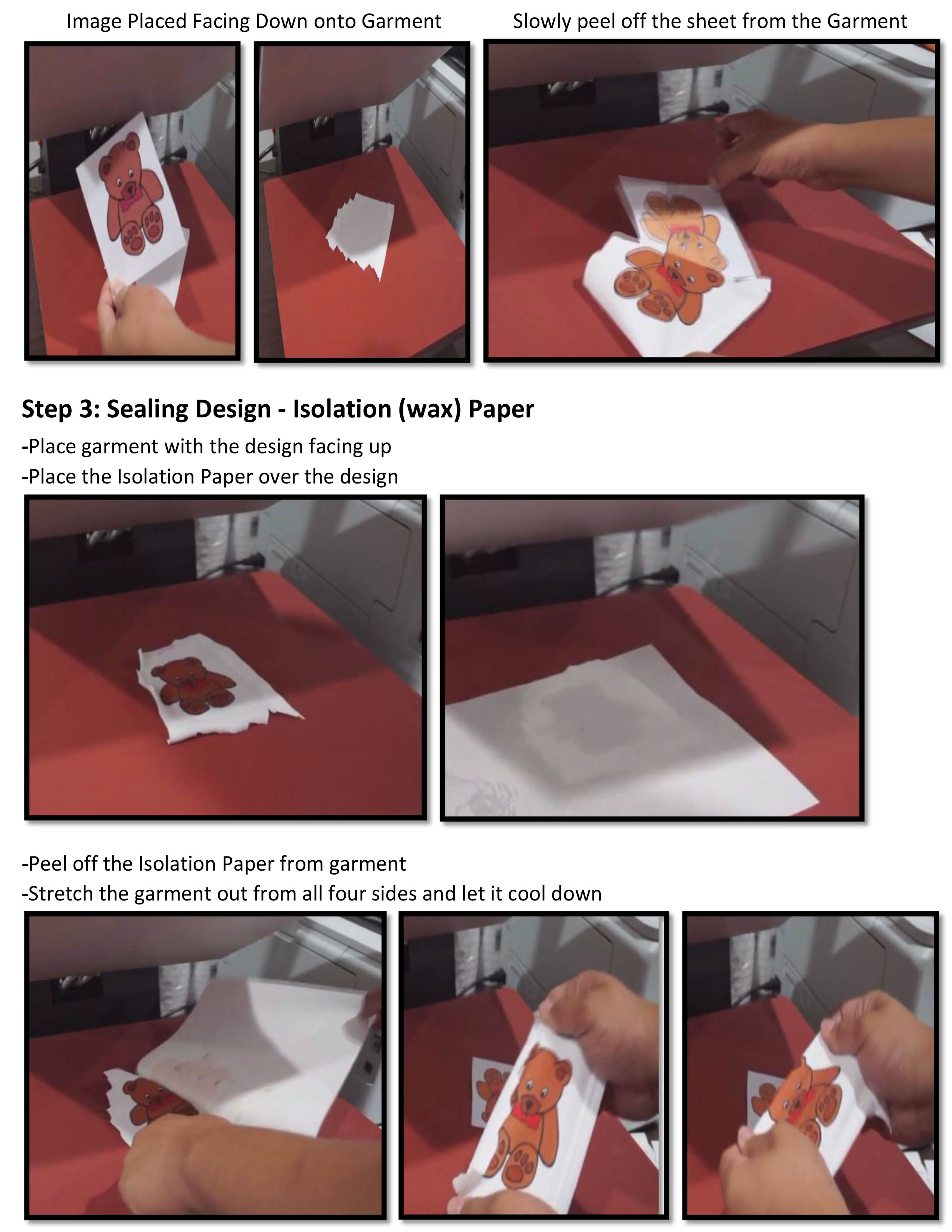 Image Placed Facing Down onto Garment

Slowly peel off the sheet from the Garment

Step 3: Sealing Design - Isolation (wax) Paper

-Place garment with the design facing up
-Place the Isolation Paper over the design

-Peel off the Isolation Paper from garment
-Stretch the garment out from all four sides and let it cool down