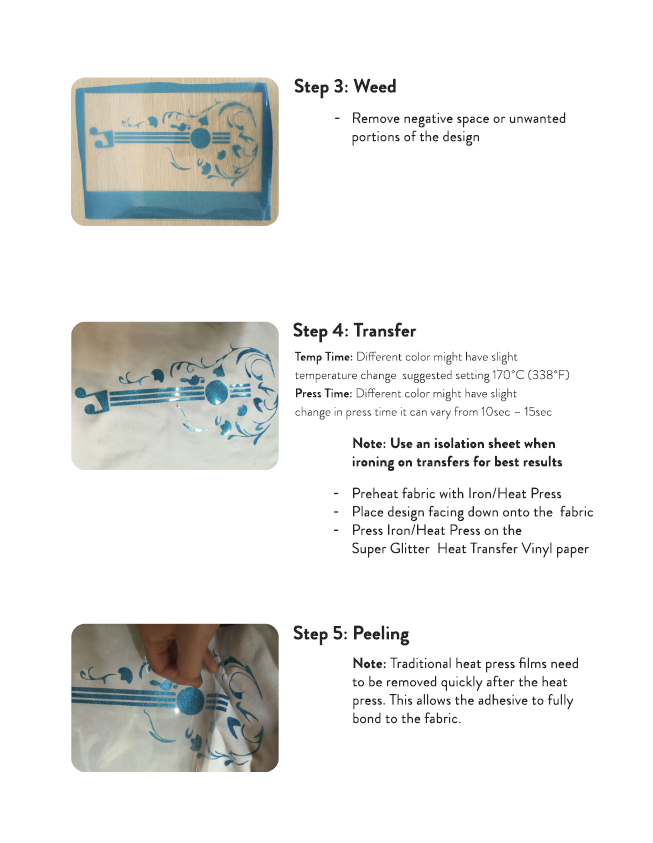 Step 3: Weed

- Remove negative space or unwanted portions of the design

Step 4: Transfer

Temp Time: Different color might have slight temperature change suggested setting 170°C (338°F)
Press Time: Different color might have slight change in press time it can vary from 10sec – 15sec

Note: Use an isolation sheet when ironing on transfers for best results

- Preheat fabric with Iron/Heat Press
- Place design facing down onto the fabric
- Press Iron/Heat Press on the Super Glitter Heat Transfer Vinyl paper

Step 5: Peeling

Note: Traditional heat press films need to be removed quickly after the heat press. This allows the adhesive to fully bond to the fabric.