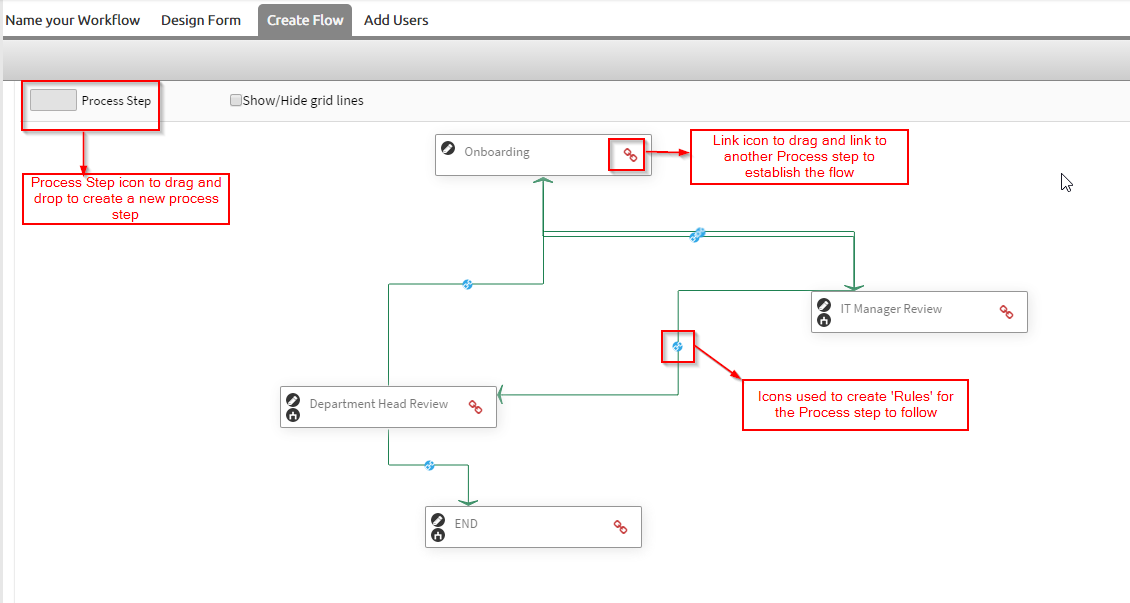 Name your Workflow
Design Form
Create Flow
Add Users

Process Step

Show/Hide grid lines

Process Step icon to drag and drop to create a new process step

Onboarding

Link icon to drag and link to another Process step to establish the flow

IT Manager Review

Icons used to create 'Rules' for the Process step to follow

Department Head Review

END