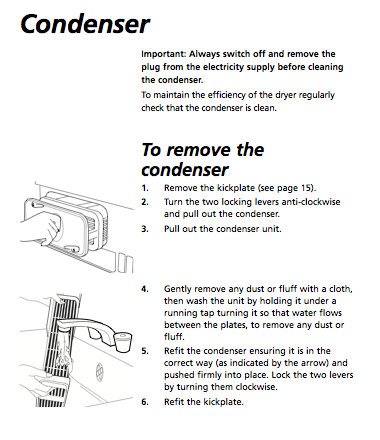 Condenser

Important: Always switch off and remove the plug from the electricity supply before cleaning the condenser.

To maintain the efficiency of the dryer regularly check that the condenser is clean.

To remove the condenser

1. Remove the kickplate (see page 15).
2. Turn the two locking levers anti-clockwise and pull out the condenser.
3. Pull out the condenser unit.

4. Gently remove any dust or fluff with a cloth, then wash the unit by holding it under a running tap turning it so that water flows between the plates, to remove any dust or fluff.
5. Refit the condenser ensuring it is in the correct way (as indicated by the arrow) and pushed firmly into place. Lock the two levers by turning them clockwise.
6. Refit the kickplate.