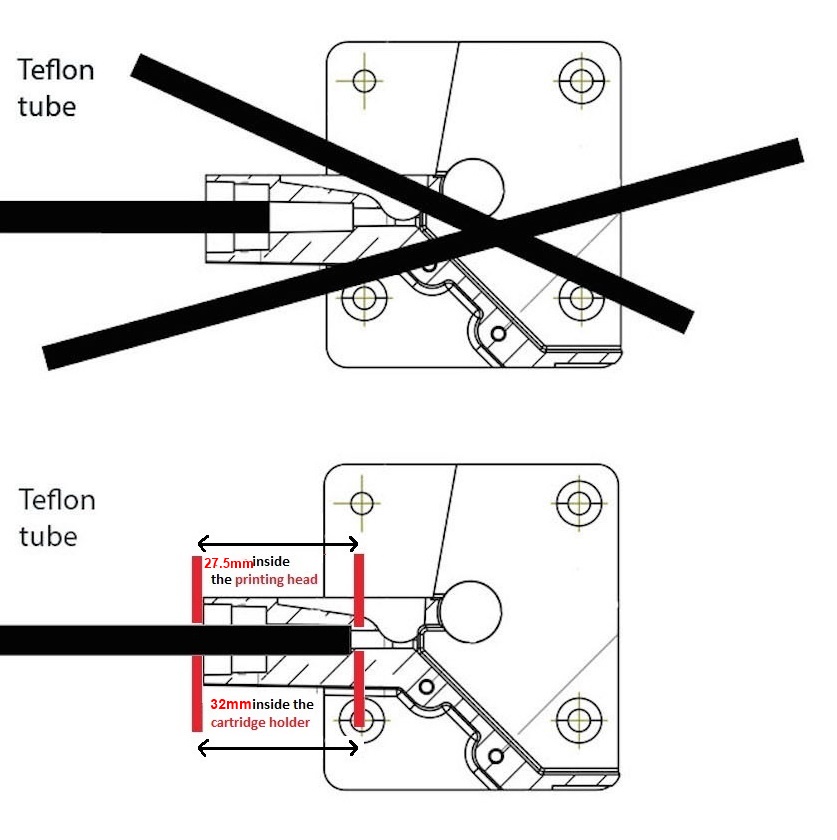 Teflon tube

Teflon tube

27.5mm inside the printing head

32mm inside the cartridge holder