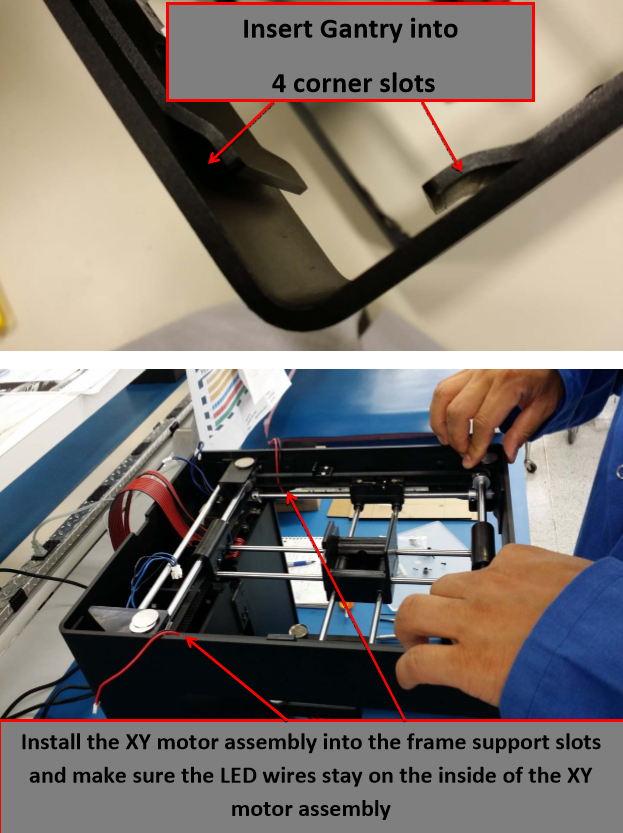 Insert Gantry into

4 corner slots

Install the XY motor assembly into the frame support slots and make sure the LED wires stay on the inside of the XY motor assembly