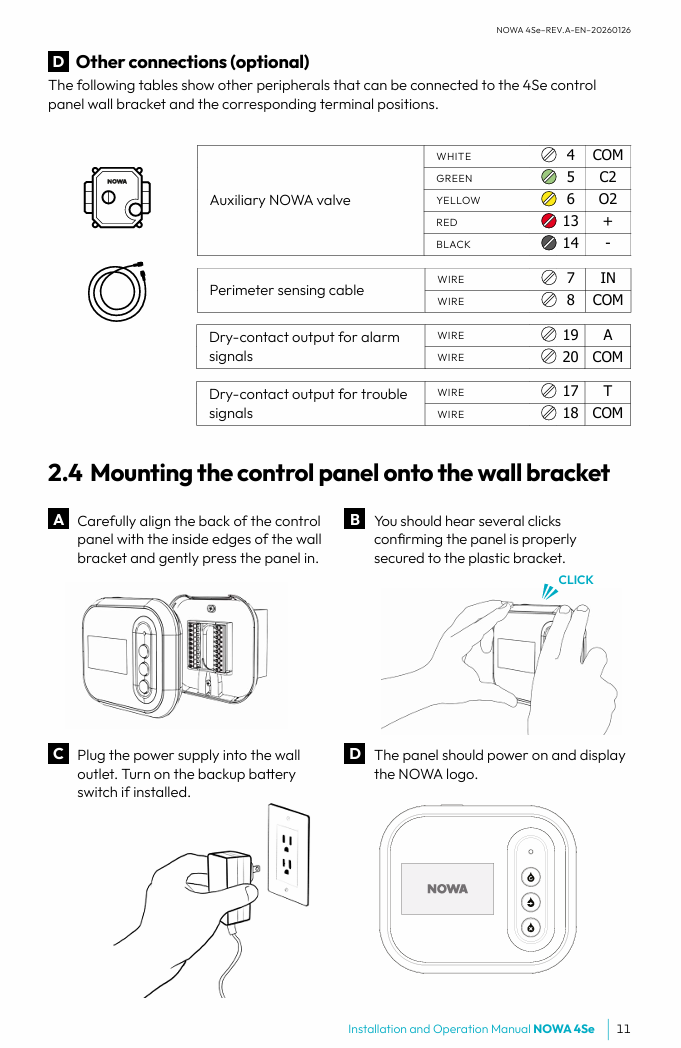 NOWA 4Se–REV.A–EN–20260126

D Other connections (optional)

The following tables show other peripherals that can be connected to the 4Se control panel wall bracket and the corresponding terminal positions.

NOWA

| Auxiliary NOWA valve | WHITE | 4 | COM |
|---|---|---|---|
| | GREEN | 5 | C2 |
| | YELLOW | 6 | O2 |
| | RED | 13 | + |
| | BLACK | 14 | - |

| Perimeter sensing cable | WIRE | 7 | IN |
|---|---|---|---|
| | WIRE | 8 | COM |

| Dry-contact output for alarm signals | WIRE | 19 | A |
|---|---|---|---|
| | WIRE | 20 | COM |

| Dry-contact output for trouble signals | WIRE | 17 | T |
|---|---|---|---|
| | WIRE | 18 | COM |

2.4 Mounting the control panel onto the wall bracket

A Carefully align the back of the control panel with the inside edges of the wall bracket and gently press the panel in.

B You should hear several clicks confirming the panel is properly secured to the plastic bracket.

CLICK

C Plug the power supply into the wall outlet. Turn on the backup battery switch if installed.

D The panel should power on and display the NOWA logo.

NOWA

Installation and Operation Manual NOWA 4Se | 11