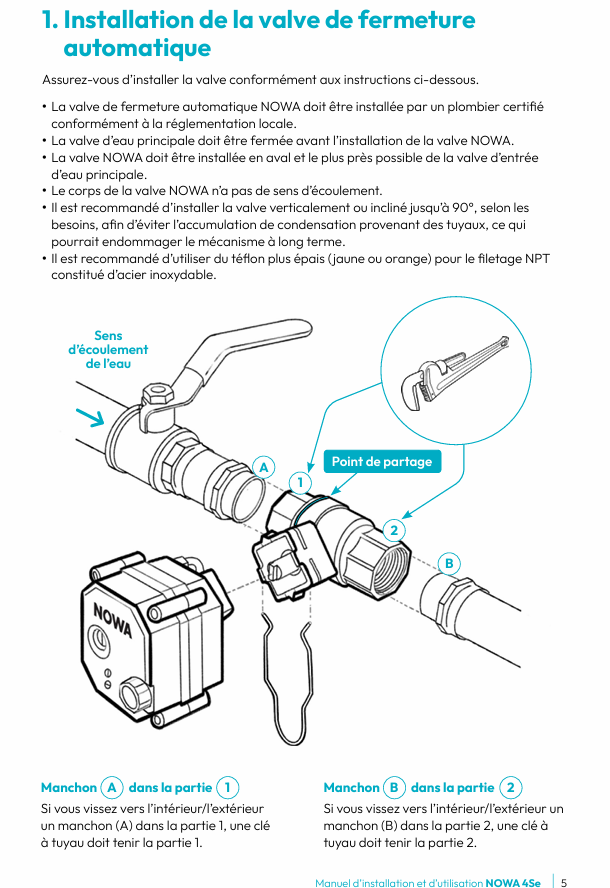 1. Installation de la valve de fermeture automatique

Assurez-vous d'installer la valve conformément aux instructions ci-dessous.

• La valve de fermeture automatique NOWA doit être installée par un plombier certifié conformément à la réglementation locale.
• La valve d'eau principale doit être fermée avant l'installation de la valve NOWA.
• La valve NOWA doit être installée en aval et le plus près possible de la valve d'entrée d'eau principale.
• Le corps de la valve NOWA n'a pas de sens d'écoulement.
• Il est recommandé d'installer la valve verticalement ou incliné jusqu'à 90°, selon les besoins, afin d'éviter l'accumulation de condensation provenant des tuyaux, ce qui pourrait endommager le mécanisme à long terme.
• Il est recommandé d'utiliser du téflon plus épais (jaune ou orange) pour le filetage NPT constitué d'acier inoxydable.

Sens d'écoulement de l'eau

Point de partage

A

1

2

B

NOWA

Manchon A dans la partie 1
Si vous vissez vers l'intérieur/l'extérieur un manchon (A) dans la partie 1, une clé à tuyau doit tenir la partie 1.

Manchon B dans la partie 2
Si vous vissez vers l'intérieur/l'extérieur un manchon (B) dans la partie 2, une clé à tuyau doit tenir la partie 2.

Manuel d'installation et d'utilisation NOWA 4Se | 5