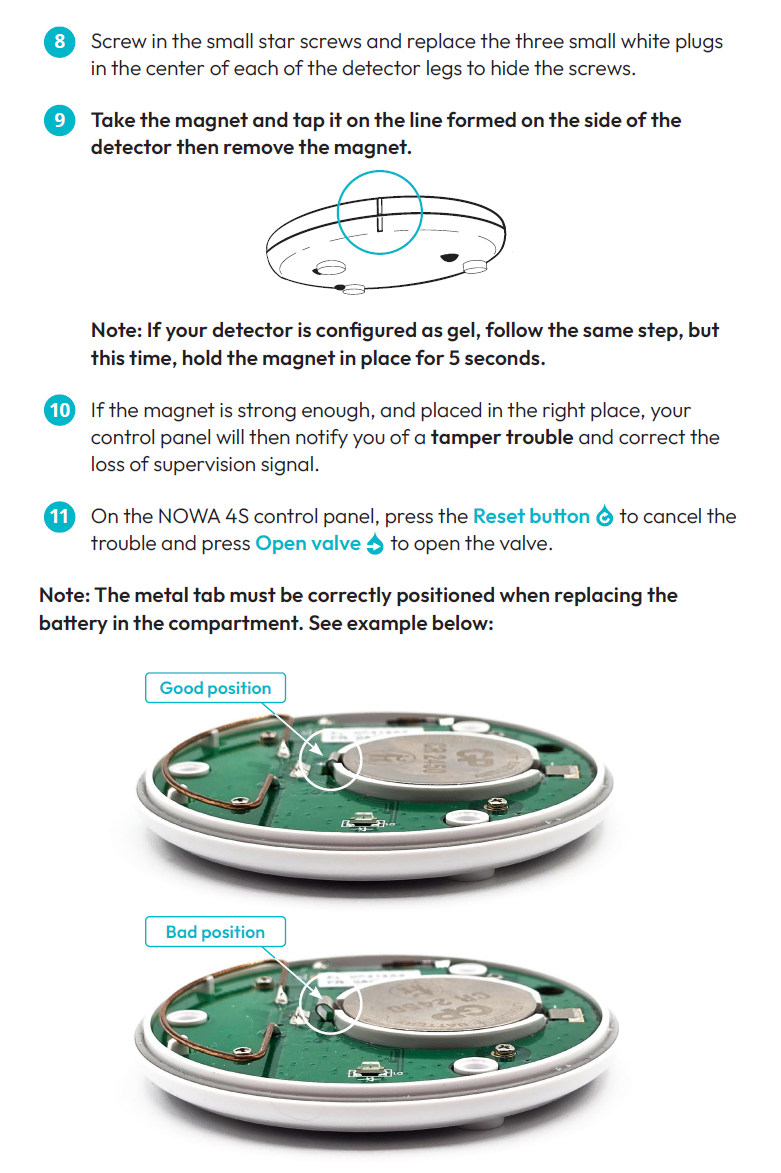 8 Screw in the small star screws and replace the three small white plugs in the center of each of the detector legs to hide the screws.

9 Take the magnet and tap it on the line formed on the side of the detector then remove the magnet.

Note: If your detector is configured as gel, follow the same step, but this time, hold the magnet in place for 5 seconds.

10 If the magnet is strong enough, and placed in the right place, your control panel will then notify you of a tamper trouble and correct the loss of supervision signal.

11 On the NOWA 4S control panel, press the Reset button to cancel the trouble and press Open valve to open the valve.

Note: The metal tab must be correctly positioned when replacing the battery in the compartment. See example below:

Good position

GP CR2450

Bad position

GP CR2450