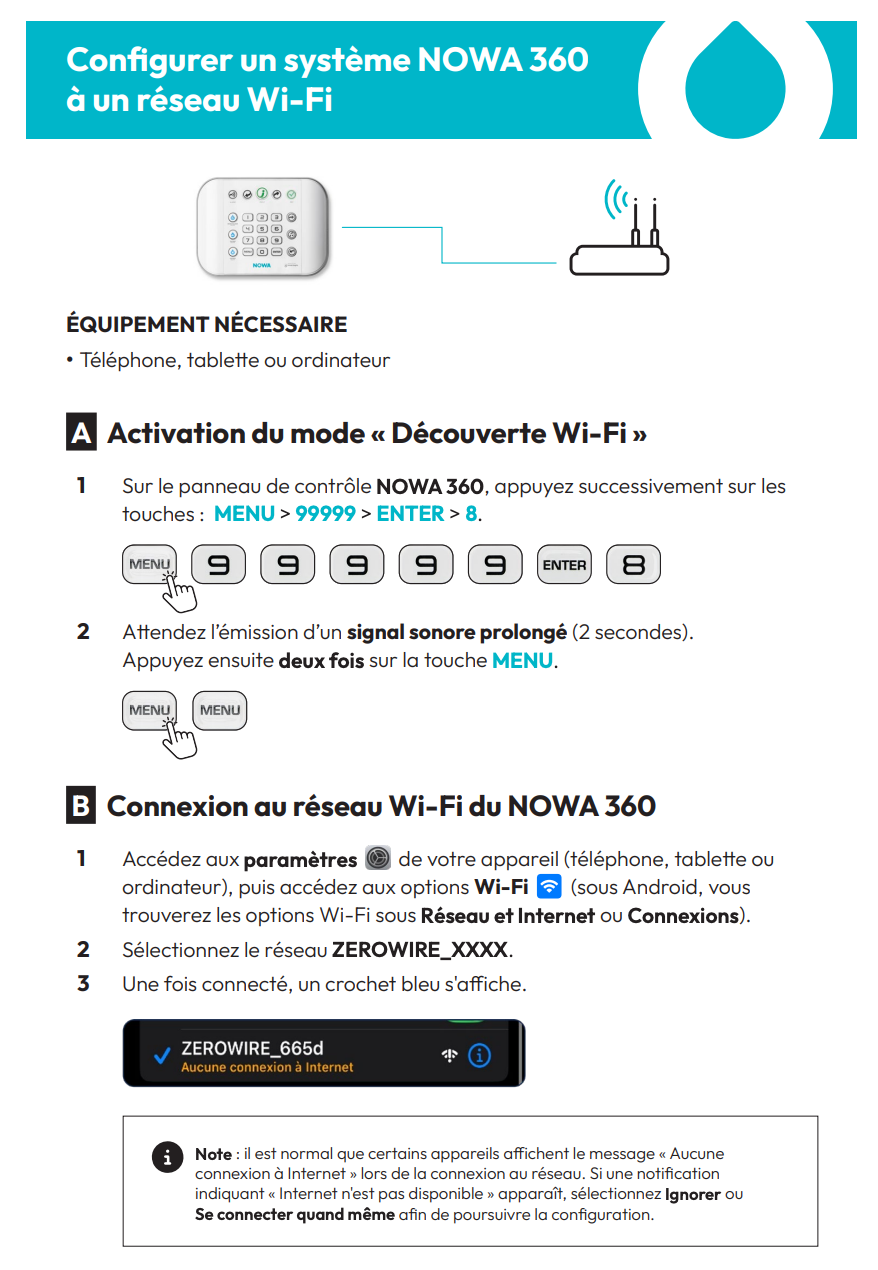 Configurer un système NOWA 360 à un réseau Wi-Fi

NOWA

ÉQUIPEMENT NÉCESSAIRE
• Téléphone, tablette ou ordinateur

A Activation du mode « Découverte Wi-Fi »

1 Sur le panneau de contrôle NOWA 360, appuyez successivement sur les touches : MENU > 99999 > ENTER > 8.

MENU 9 9 9 9 9 ENTER 8

2 Attendez l'émission d'un signal sonore prolongé (2 secondes). Appuyez ensuite deux fois sur la touche MENU.

MENU MENU

B Connexion au réseau Wi-Fi du NOWA 360

1 Accédez aux paramètres de votre appareil (téléphone, tablette ou ordinateur), puis accédez aux options Wi-Fi (sous Android, vous trouverez les options Wi-Fi sous Réseau et Internet ou Connexions).

2 Sélectionnez le réseau ZEROWIRE_XXXX.

3 Une fois connecté, un crochet bleu s'affiche.

ZEROWIRE_665d
Aucune connexion à Internet

Note : il est normal que certains appareils affichent le message « Aucune connexion à Internet » lors de la connexion au réseau. Si une notification indiquant « Internet n'est pas disponible » apparaît, sélectionnez Ignorer ou Se connecter quand même afin de poursuivre la configuration.