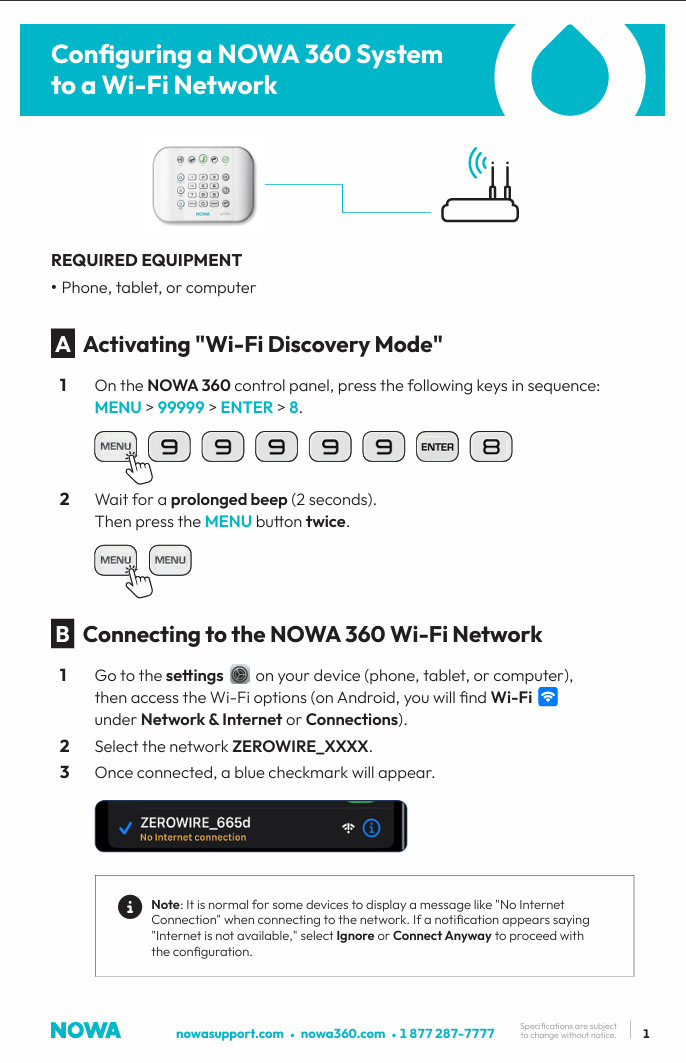 Configuring a NOWA 360 System to a Wi-Fi Network

NOWA

REQUIRED EQUIPMENT

• Phone, tablet, or computer

A Activating "Wi-Fi Discovery Mode"

1 On the NOWA 360 control panel, press the following keys in sequence: MENU > 99999 > ENTER > 8.

MENU 9 9 9 9 9 ENTER 8

2 Wait for a prolonged beep (2 seconds). Then press the MENU button twice.

MENU MENU

B Connecting to the NOWA 360 Wi-Fi Network

1 Go to the settings on your device (phone, tablet, or computer), then access the Wi-Fi options (on Android, you will find Wi-Fi under Network & Internet or Connections).

2 Select the network ZEROWIRE_XXXX.

3 Once connected, a blue checkmark will appear.

ZEROWIRE_665d
No Internet connection

Note: It is normal for some devices to display a message like "No Internet Connection" when connecting to the network. If a notification appears saying "Internet is not available," select Ignore or Connect Anyway to proceed with the configuration.

NOWA nowasupport.com • nowa360.com • 1 877 287-7777 Specifications are subject to change without notice. 1