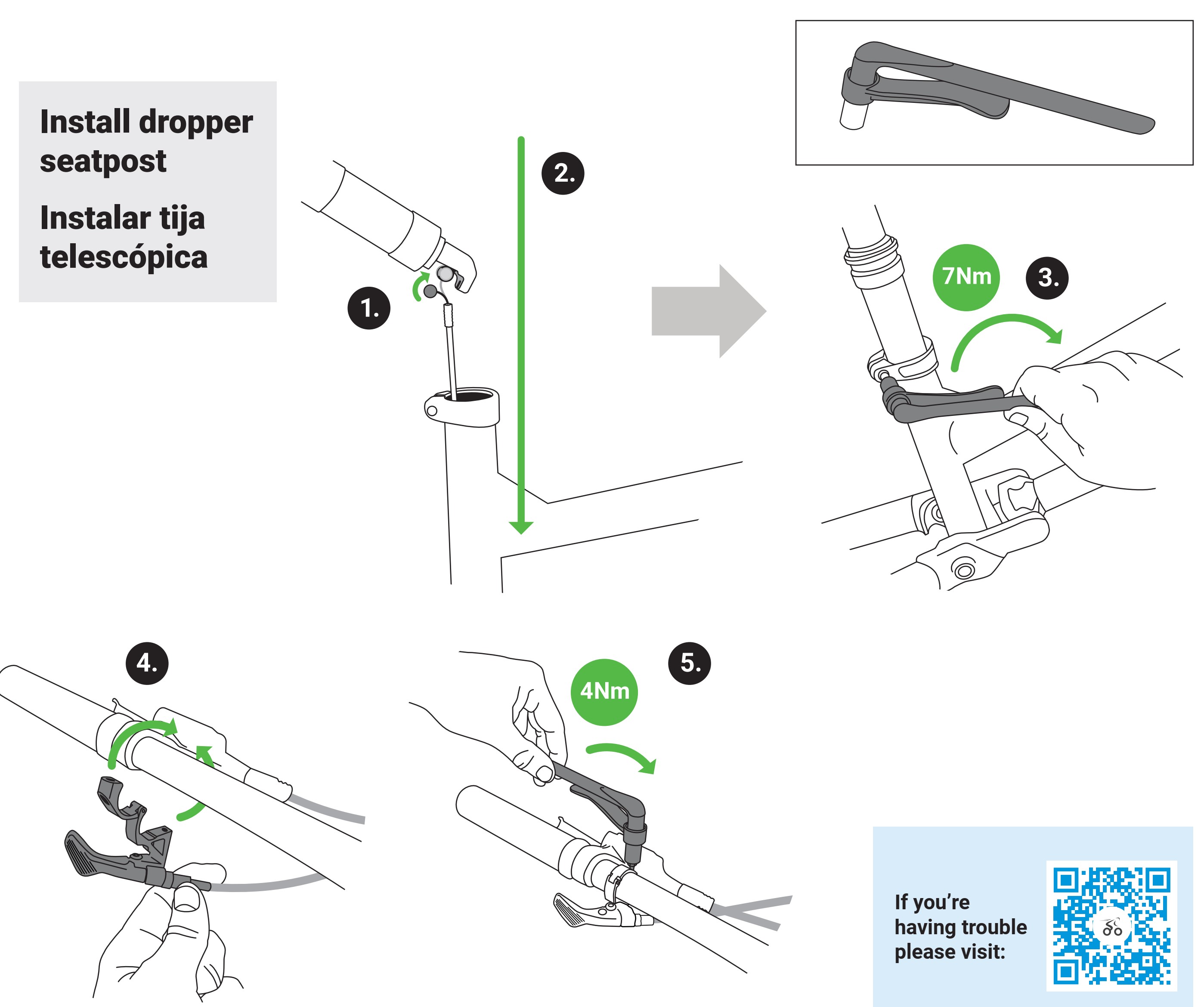 Install dropper seatpost

Instalar tija telescópica

1.

2.

7Nm

3.

4.

4Nm

5.

If you're having trouble please visit: