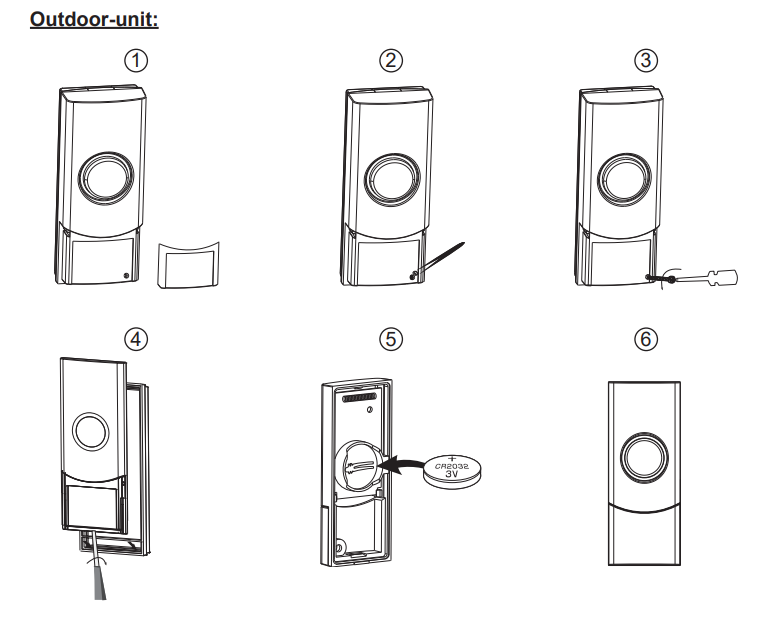 Outdoor-unit:

①

②

③

④

⑤

+
CR2032
3V

⑥