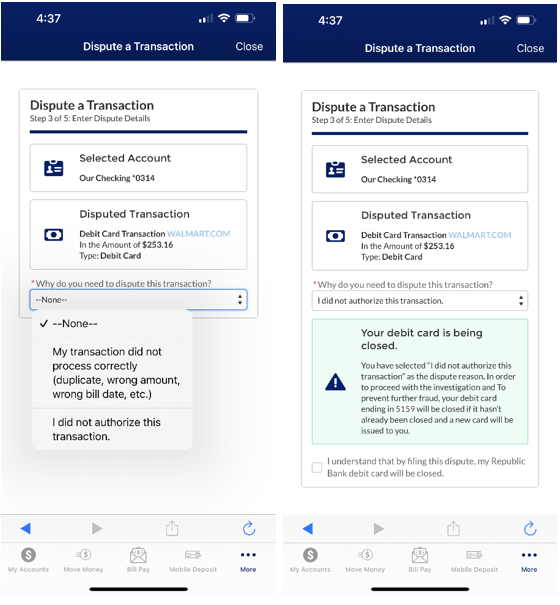 4:37

Dispute a Transaction Close

Dispute a Transaction
Step 3 of 5: Enter Dispute Details

Selected Account
Our Checking *0314

Disputed Transaction
Debit Card Transaction WALMART.COM
In the Amount of $253.16
Type: Debit Card

*Why do you need to dispute this transaction?
--None--

✓ --None--
My transaction did not process correctly (duplicate, wrong amount, wrong bill date, etc.)
I did not authorize this transaction.

My Accounts Move Money Bill Pay Mobile Deposit More

4:37

Dispute a Transaction Close

Dispute a Transaction
Step 3 of 5: Enter Dispute Details

Selected Account
Our Checking *0314

Disputed Transaction
Debit Card Transaction WALMART.COM
In the Amount of $253.16
Type: Debit Card

*Why do you need to dispute this transaction?
I did not authorize this transaction.

Your debit card is being closed.

You have selected "I did not authorize this transaction" as the dispute reason. In order to proceed with the investigation and To prevent further fraud, your debit card ending in 5159 will be closed if it hasn't already been closed and a new card will be issued to you.

I understand that by filing this dispute, my Republic Bank debit card will be closed.

My Accounts Move Money Bill Pay Mobile Deposit More