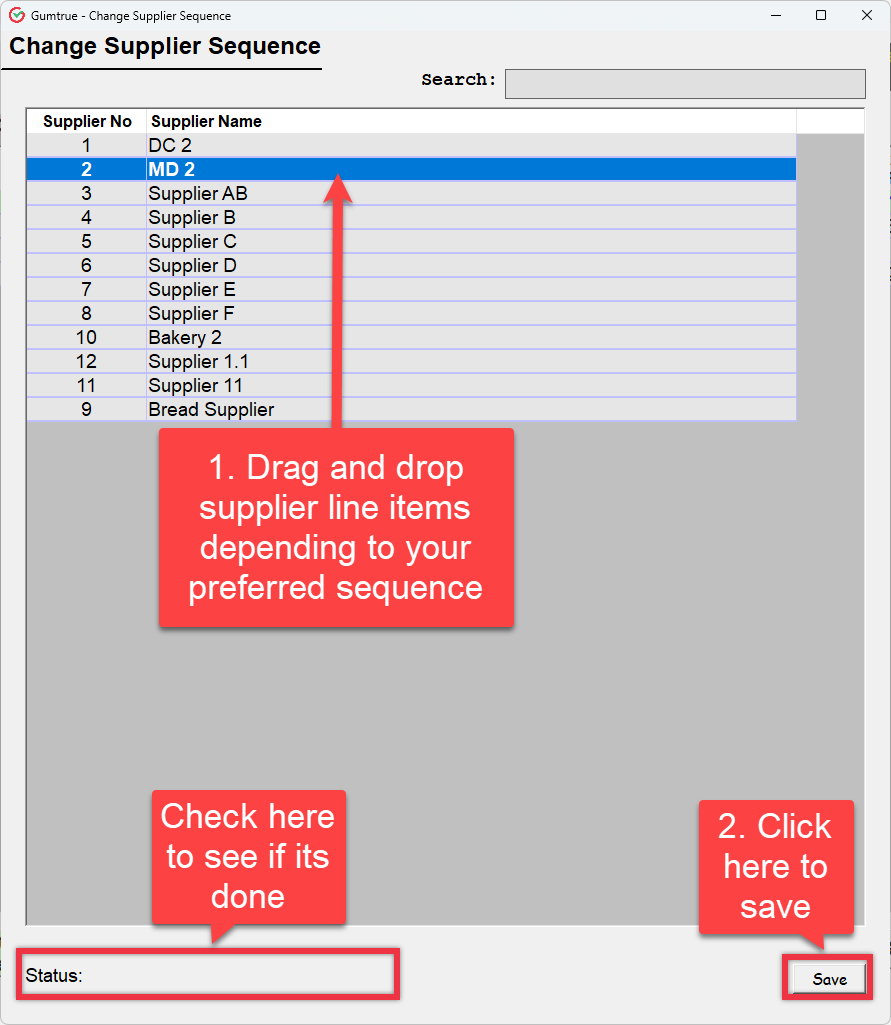 Gumtrue - Change Supplier Sequence

Change Supplier Sequence

Search:

| Supplier No | Supplier Name |
|---|---|
| 1 | DC 2 |
| 2 | MD 2 |
| 3 | Supplier AB |
| 4 | Supplier B |
| 5 | Supplier C |
| 6 | Supplier D |
| 7 | Supplier E |
| 8 | Supplier F |
| 10 | Bakery 2 |
| 12 | Supplier 1.1 |
| 11 | Supplier 11 |
| 9 | Bread Supplier |

1. Drag and drop supplier line items depending to your preferred sequence

Check here to see if its done

2. Click here to save

Status:

Save